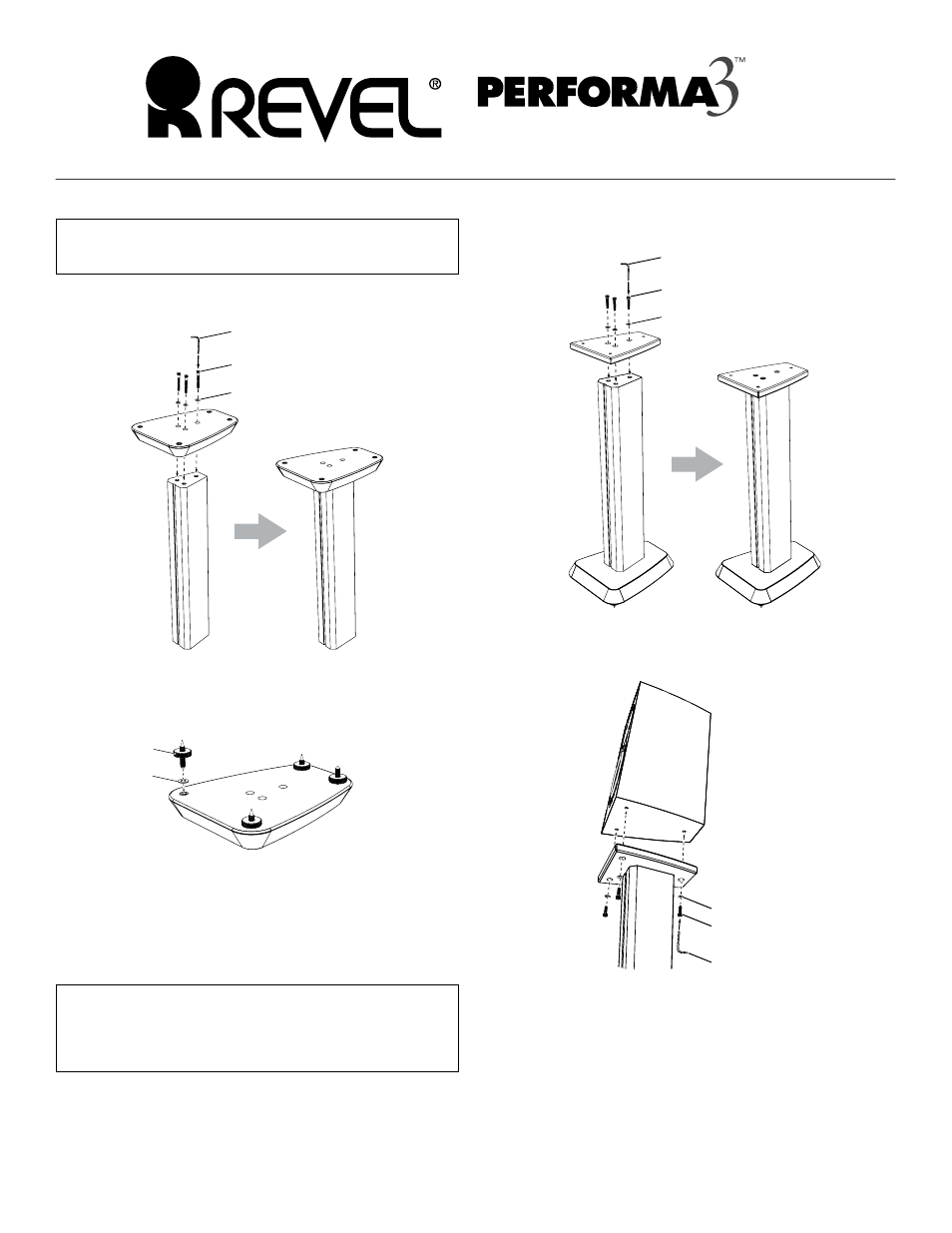 REVEL®

PERFORMA3™