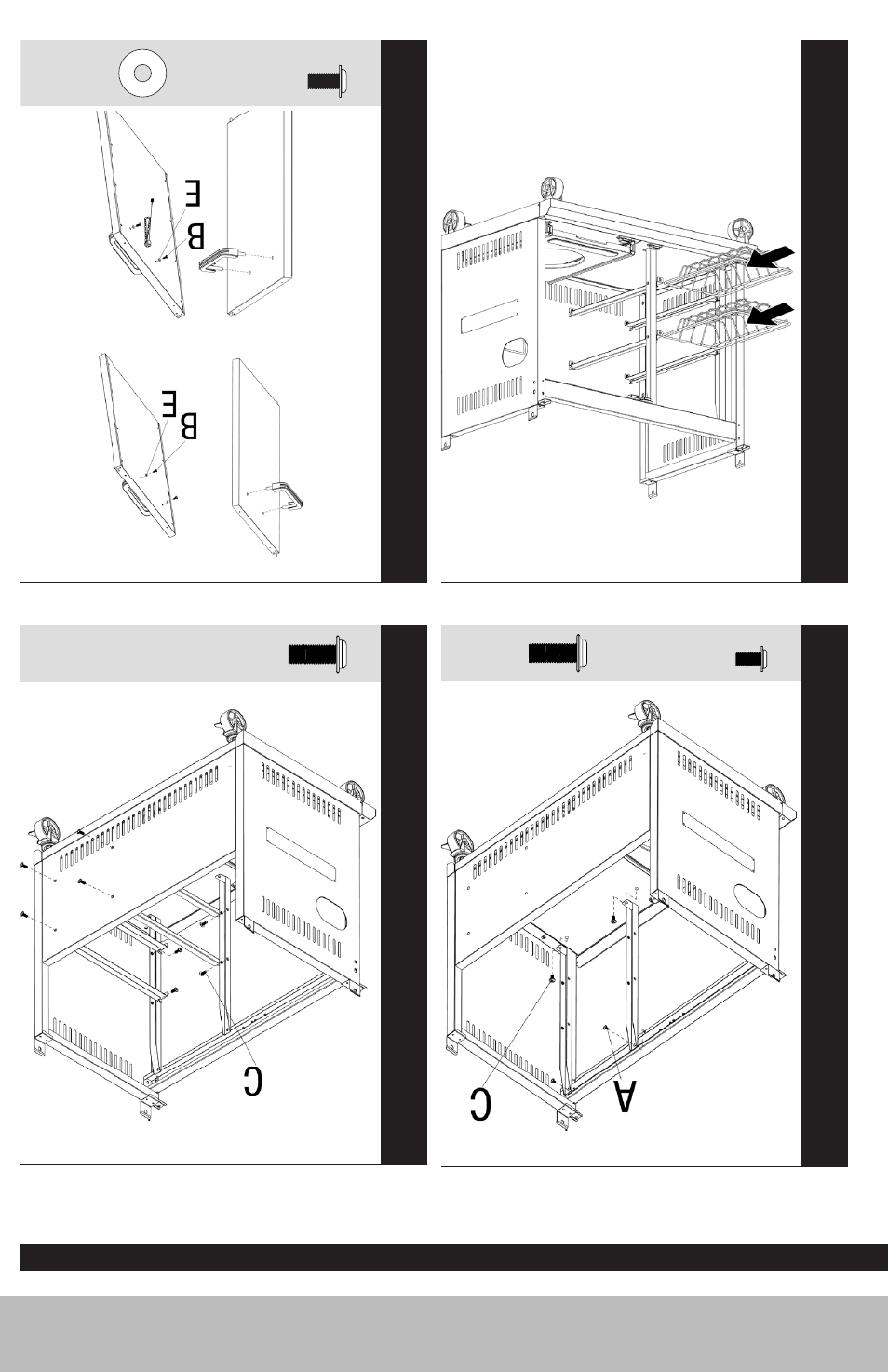 E
B

E
B

C

C
A