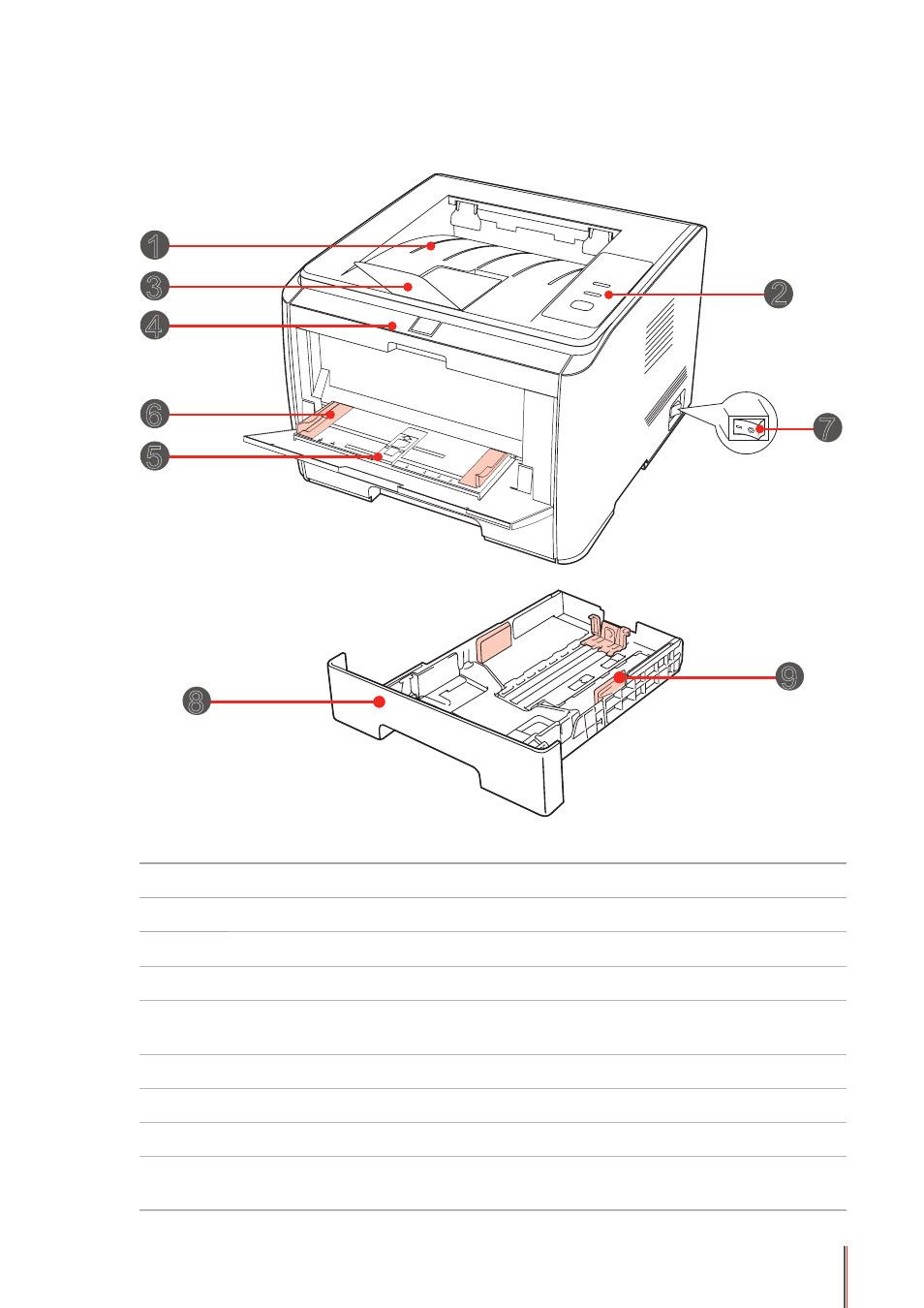 1
3
4
6
5
2
7
8
9