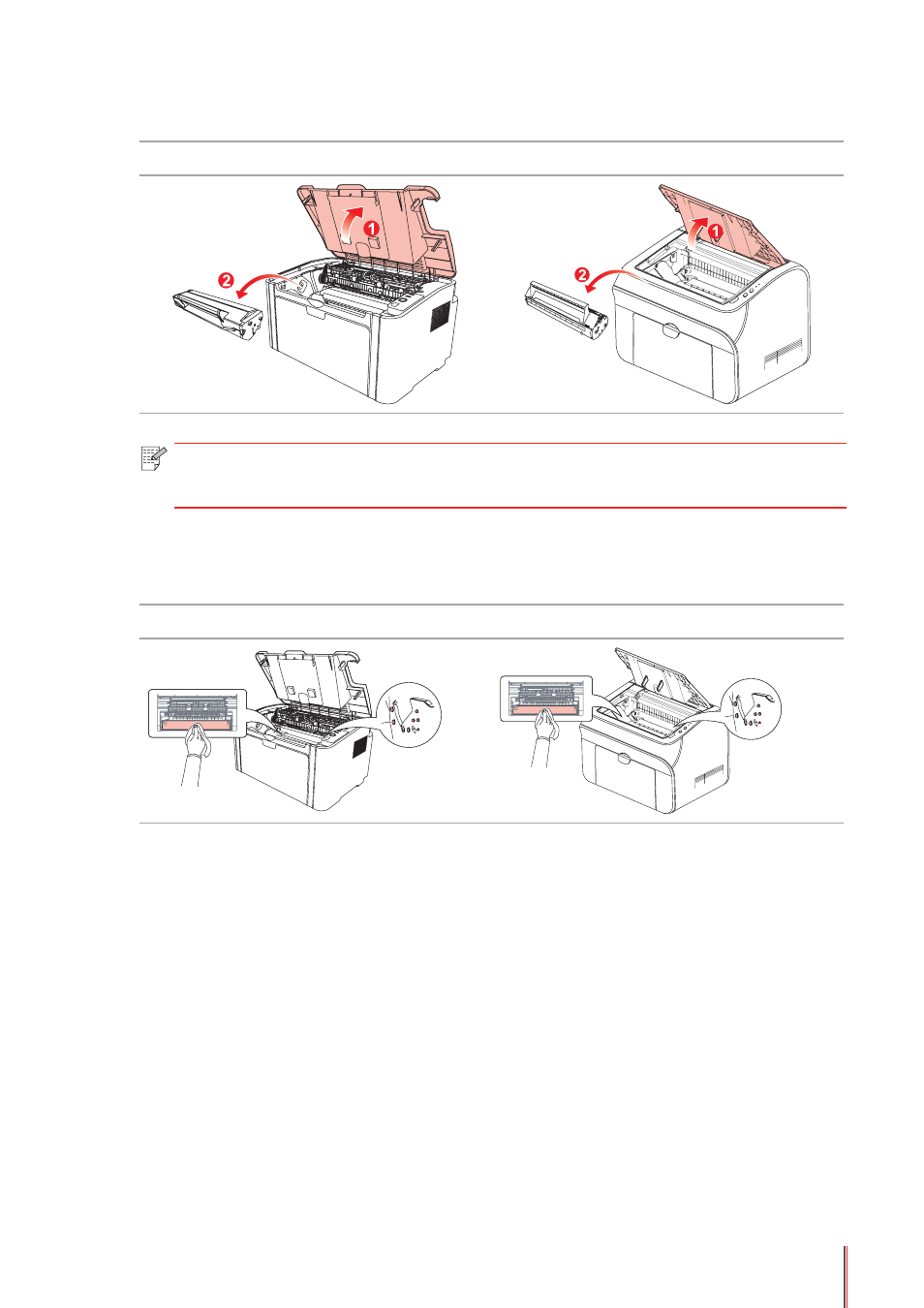 1
2
1
2