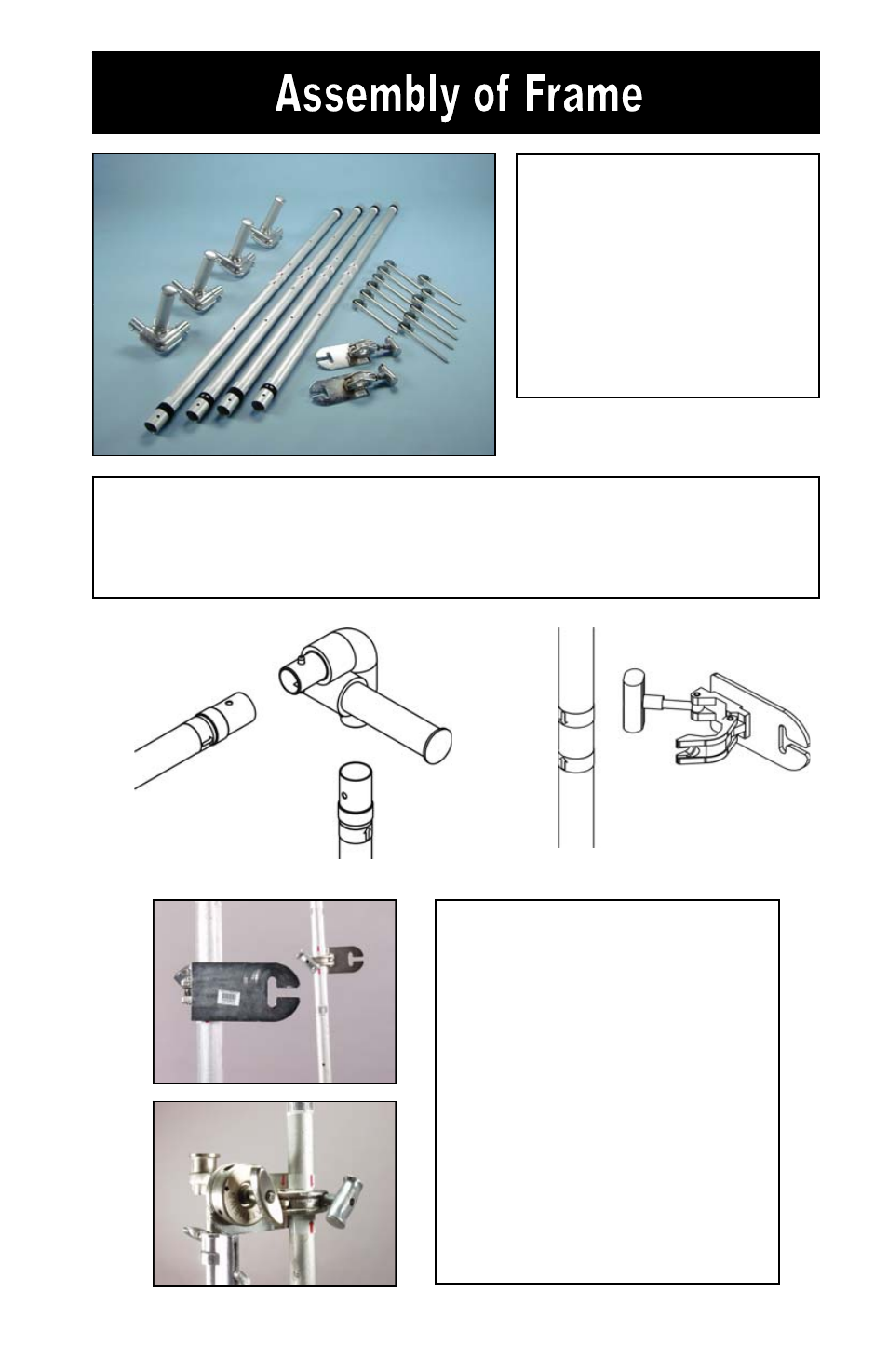 Assembly of Frame