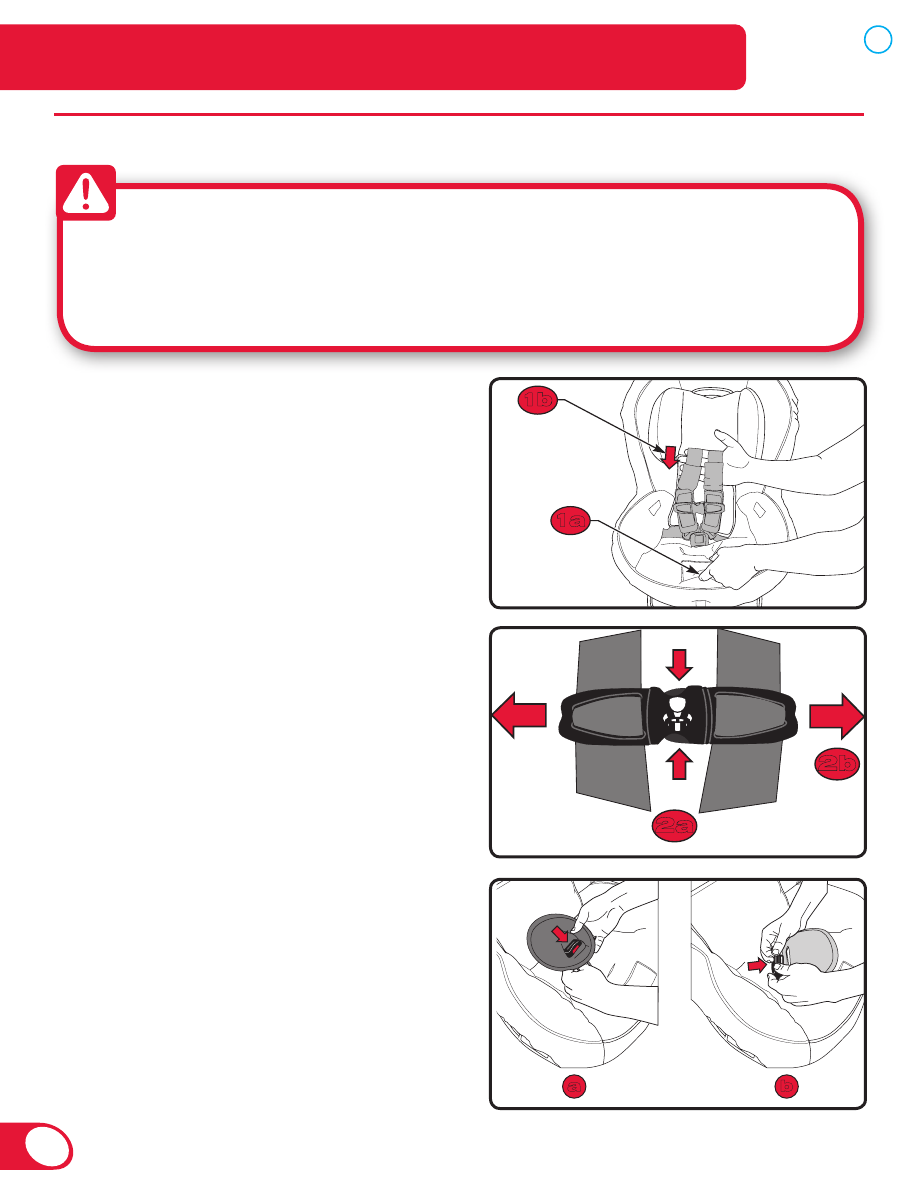 1b

1a

2b

2a

a

b