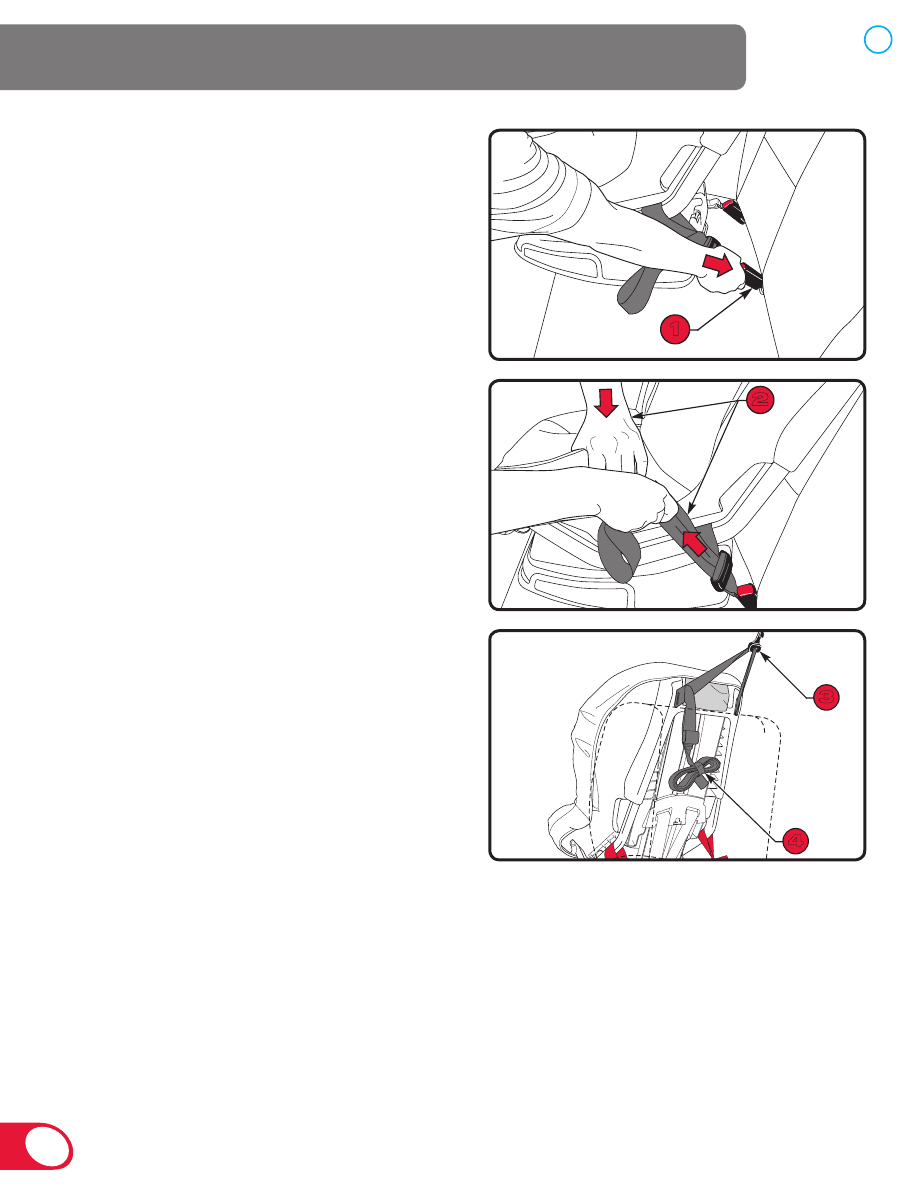 1

2

3

4