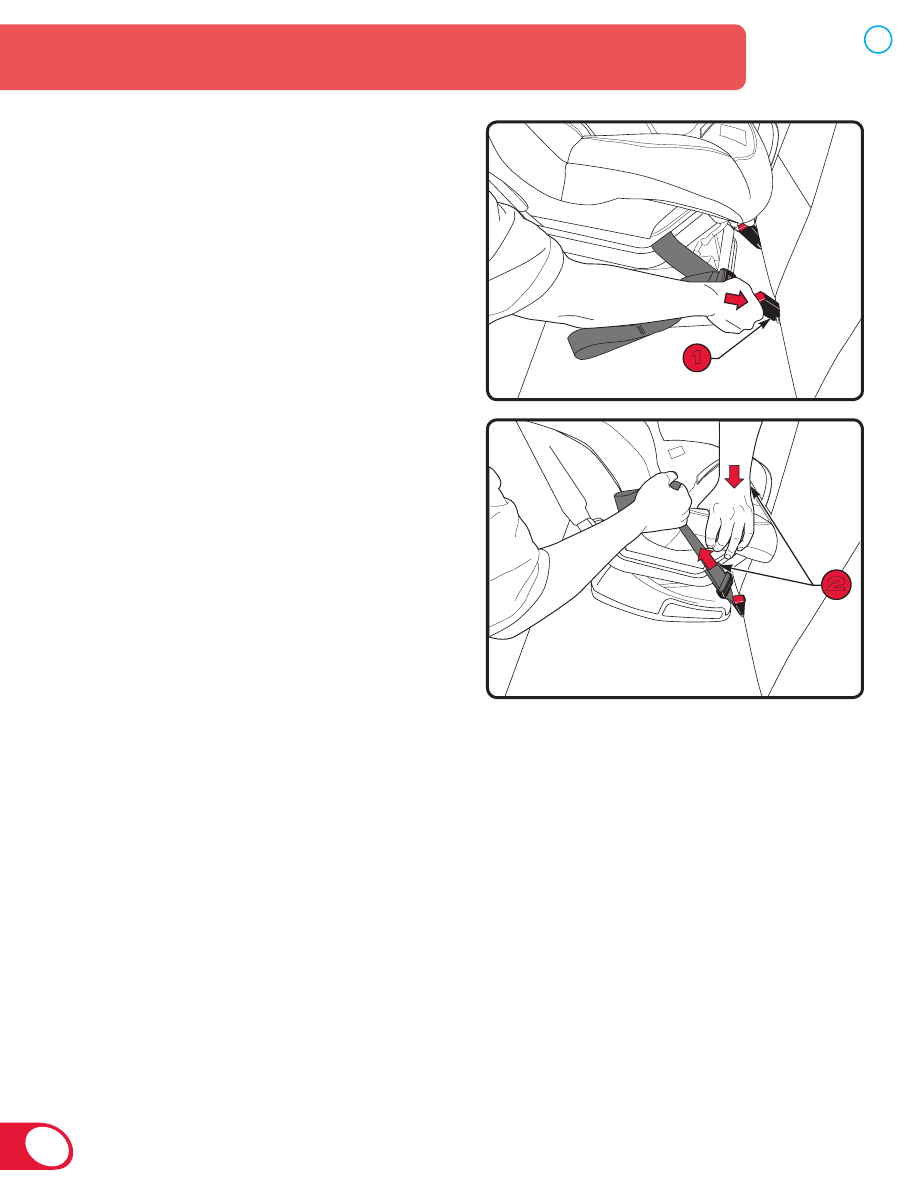 1

2