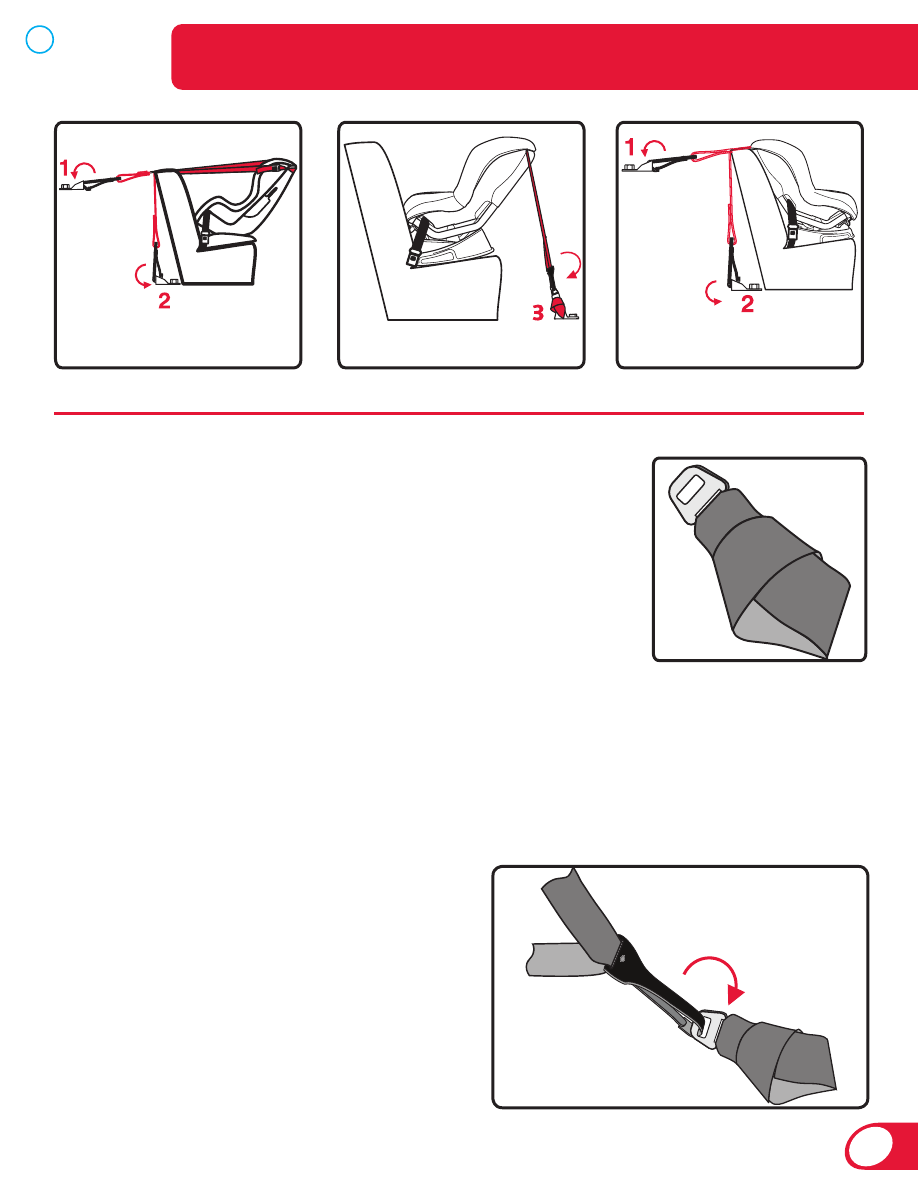 1
2
3
1
2