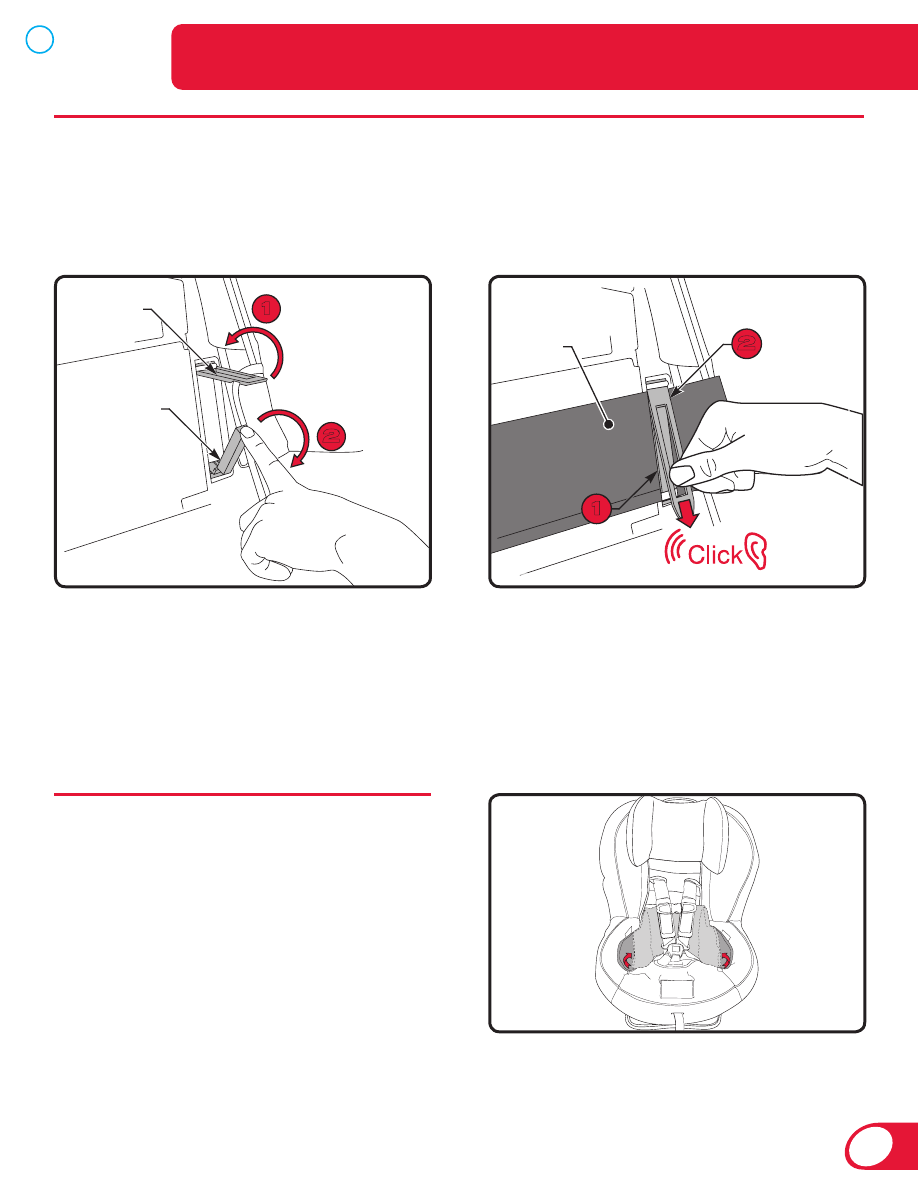 1

2

2

1

Click