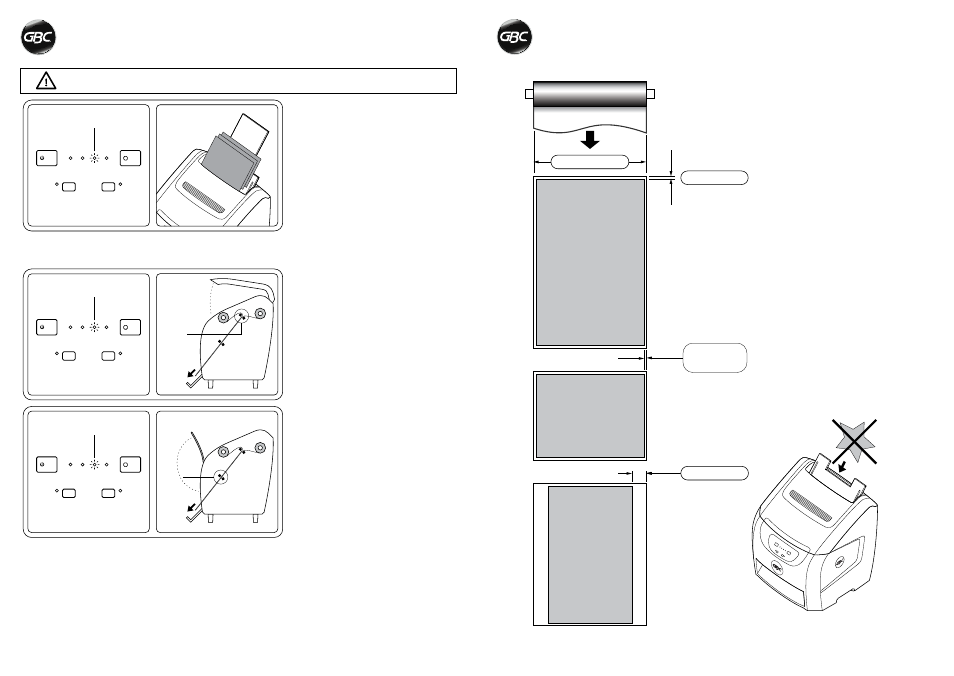 GBC

GBC