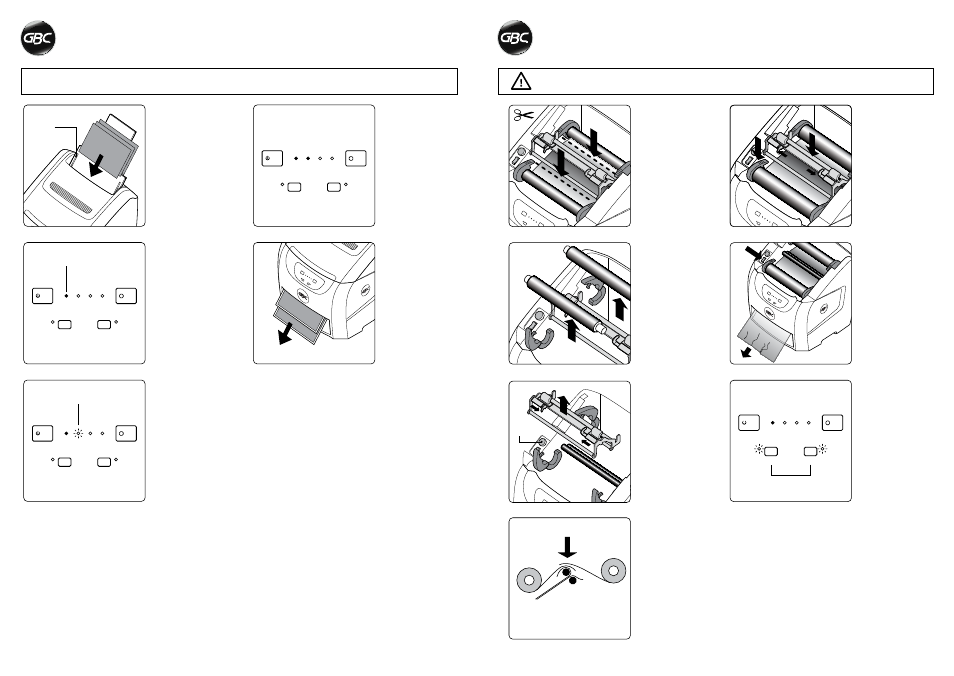 GBC

GBC