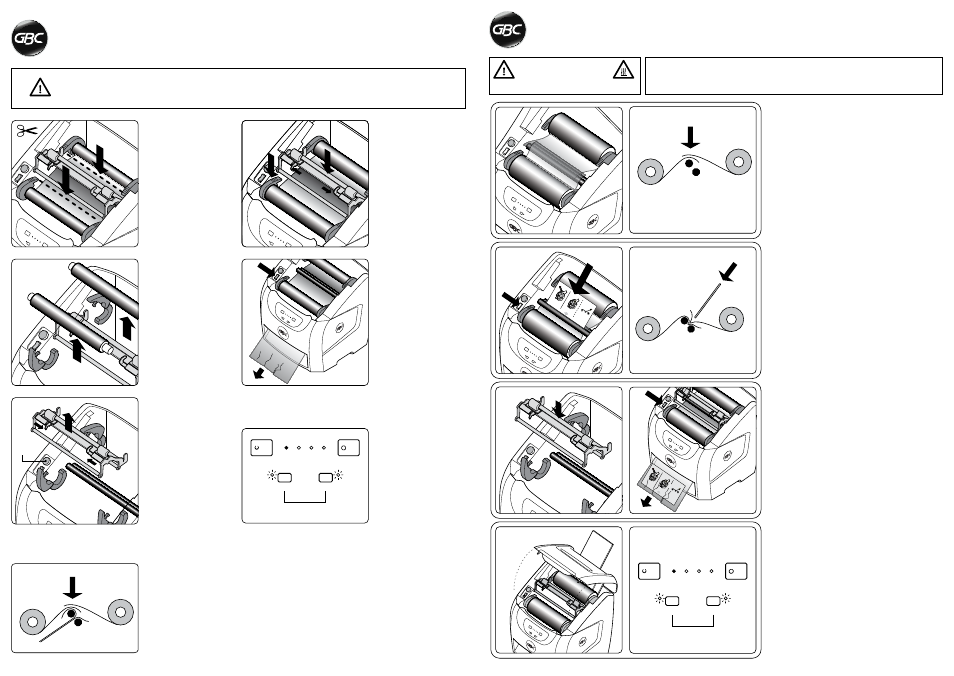 GBC

GBC