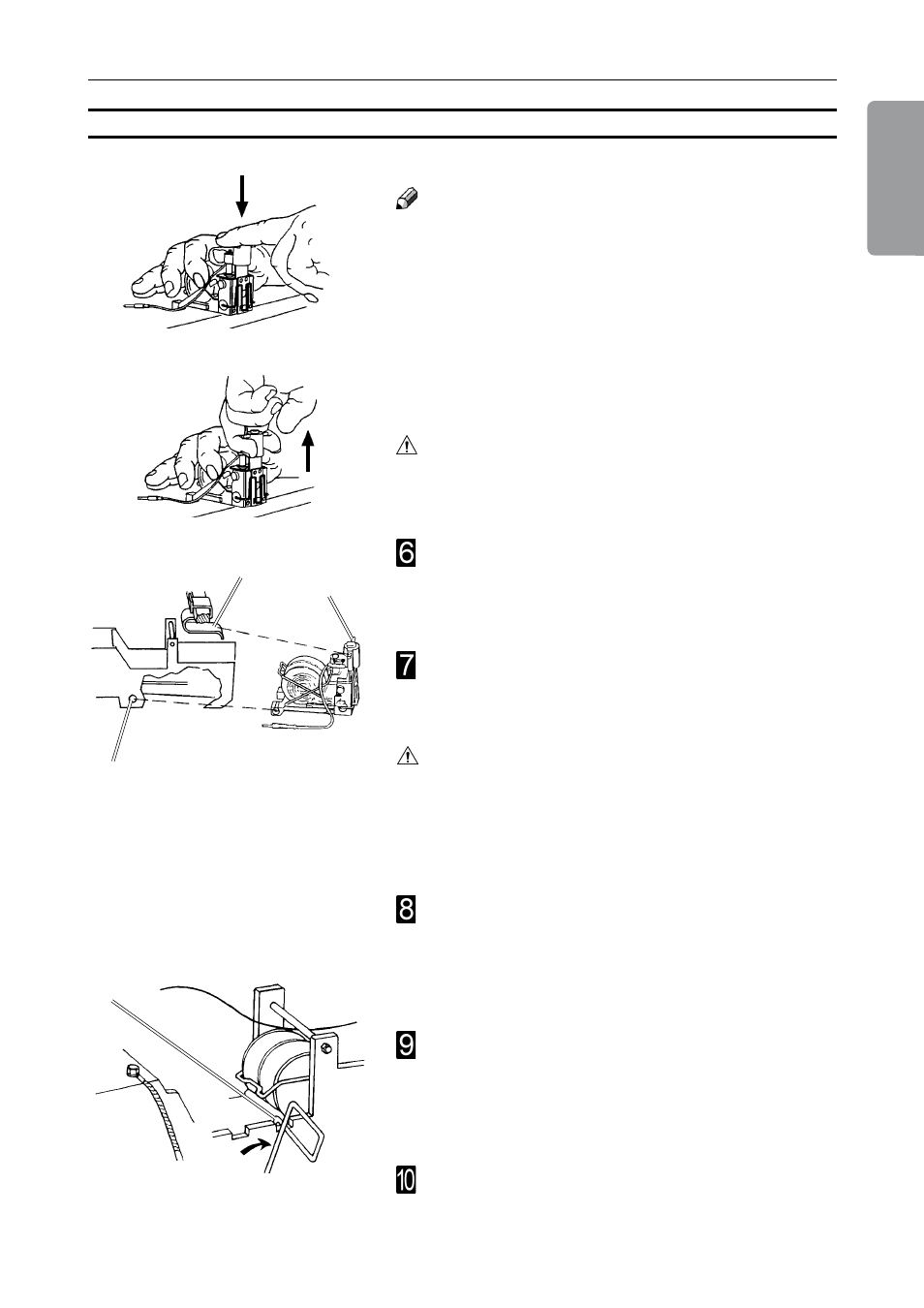 6

7

8

9

10