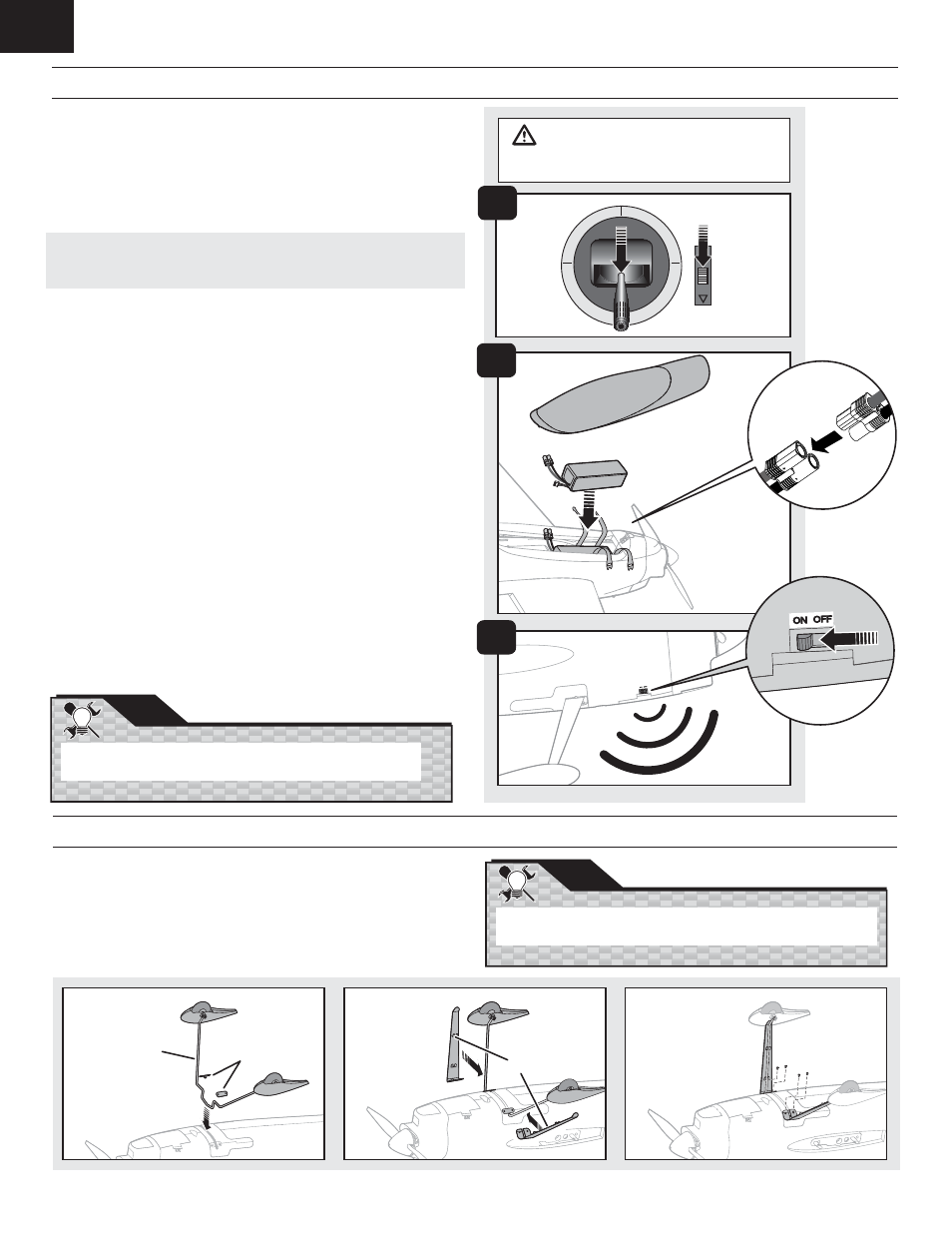 ON OFF