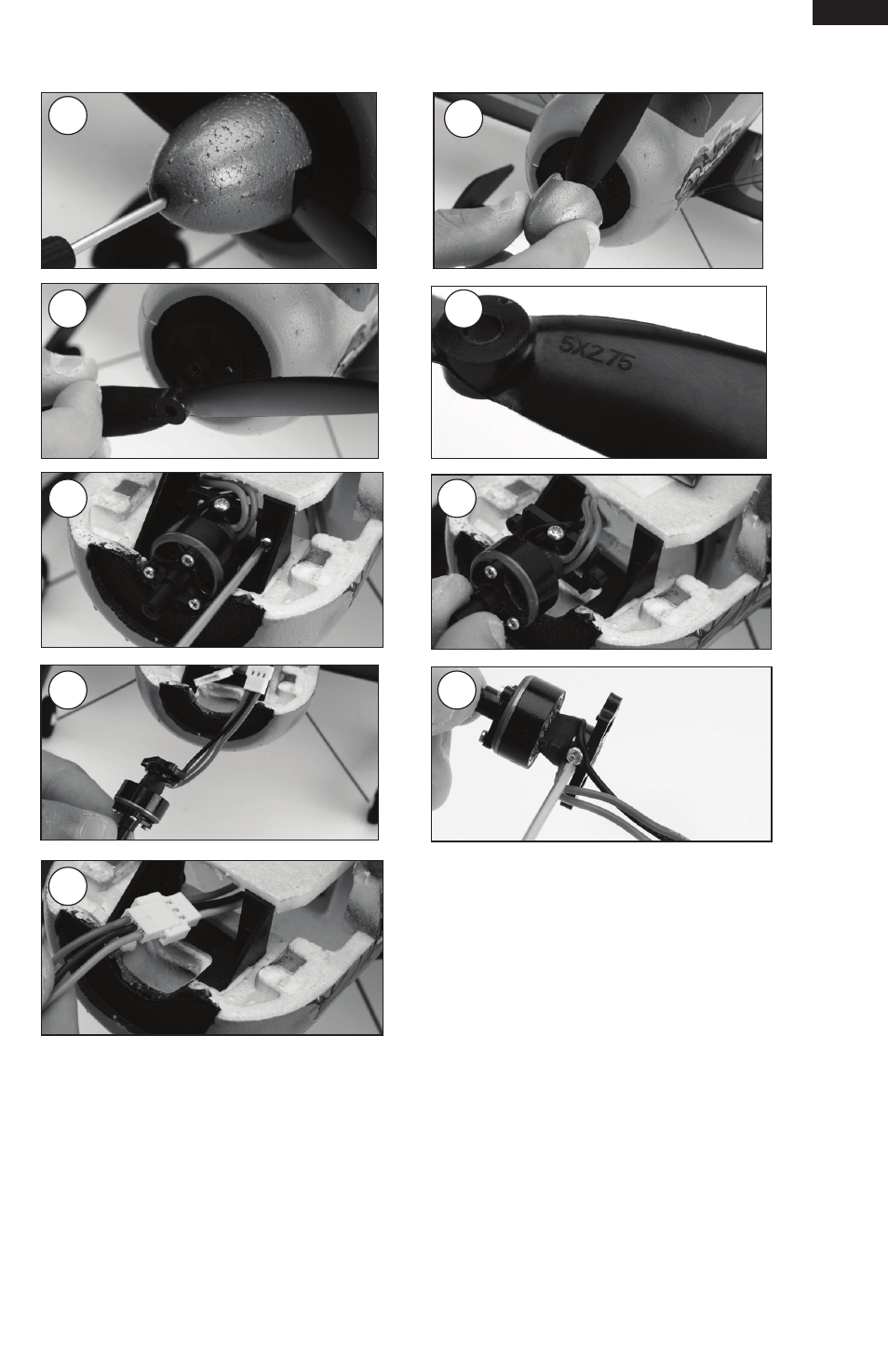 5X2.75