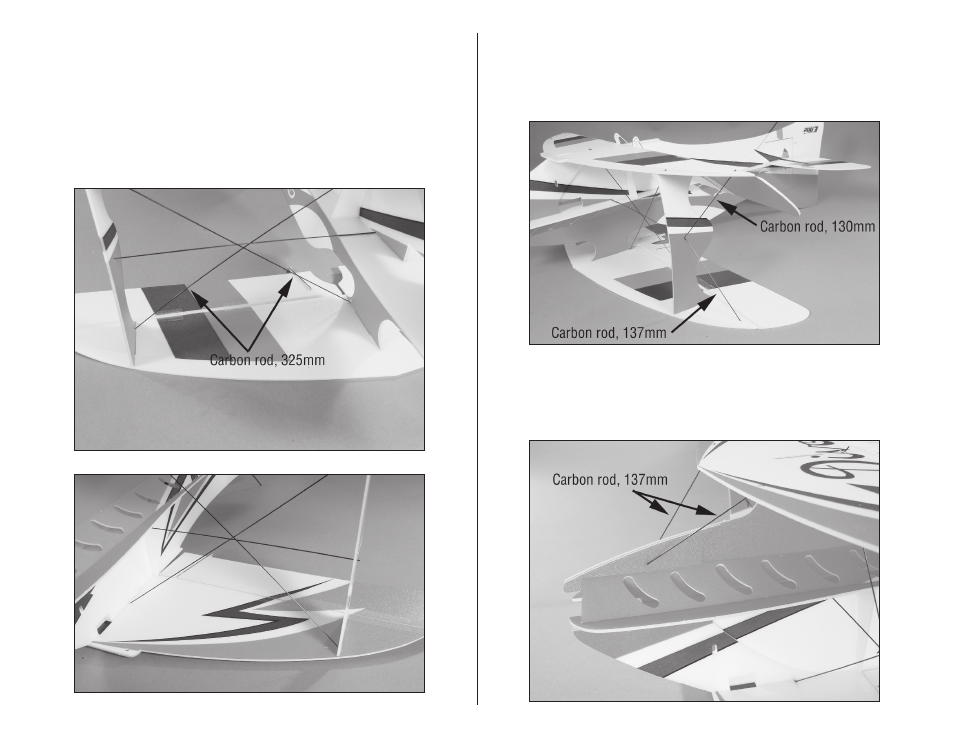 Carbon rod, 325mm

Carbon rod, 130mm

Carbon rod, 137mm

Carbon rod, 137mm