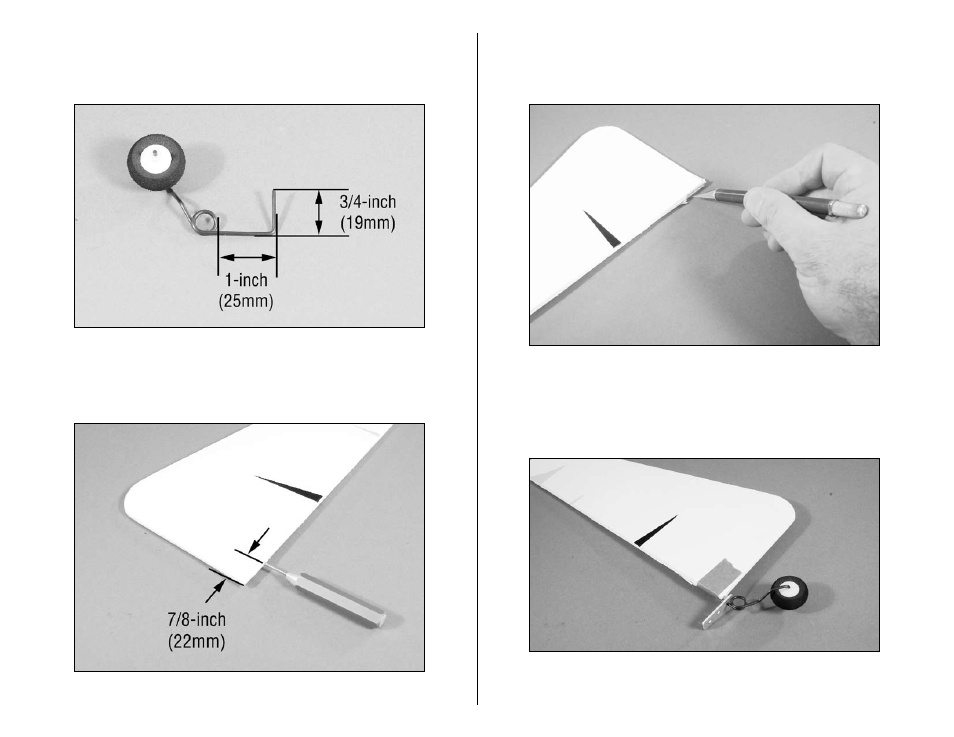 3/4-inch
(19mm)

1-inch
(25mm)

7/8-inch
(22mm)