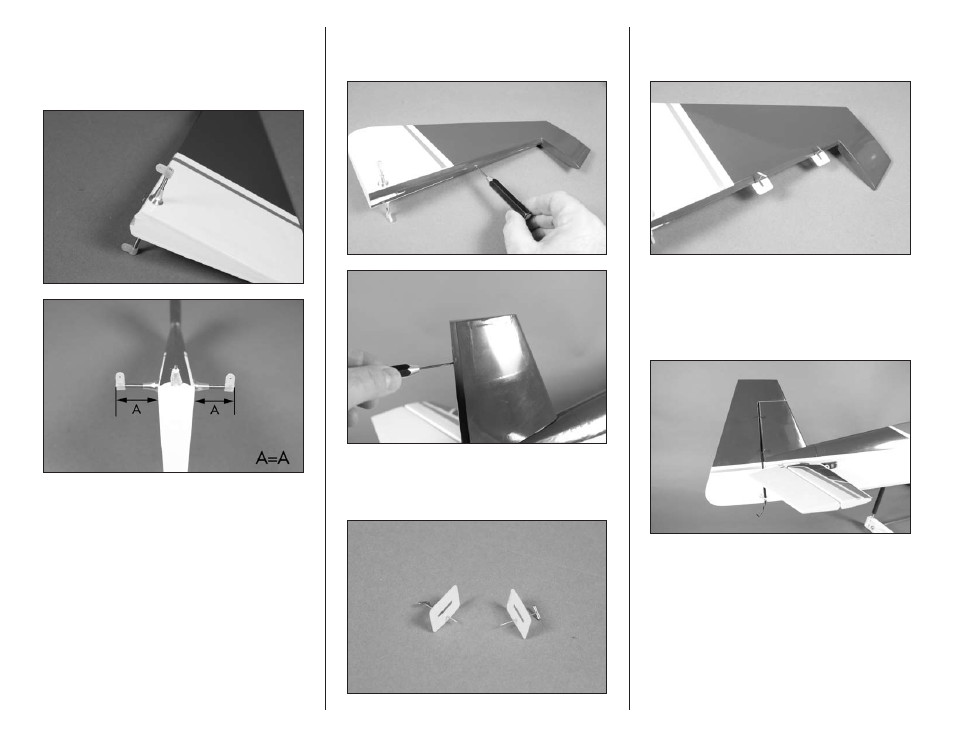 A
A
A=A