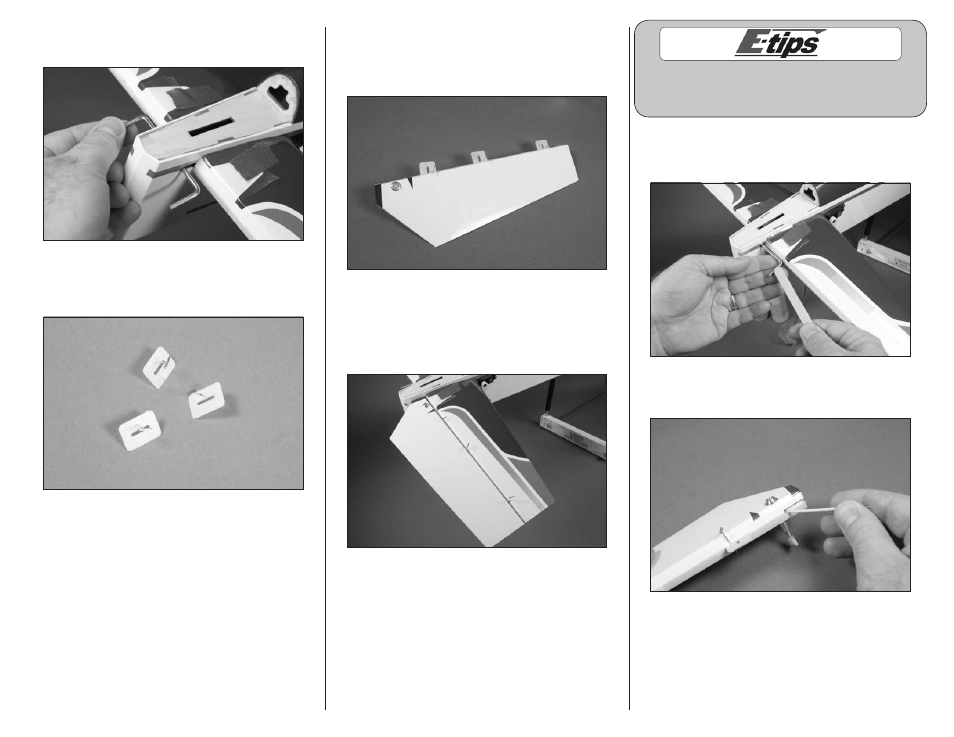 E-tips