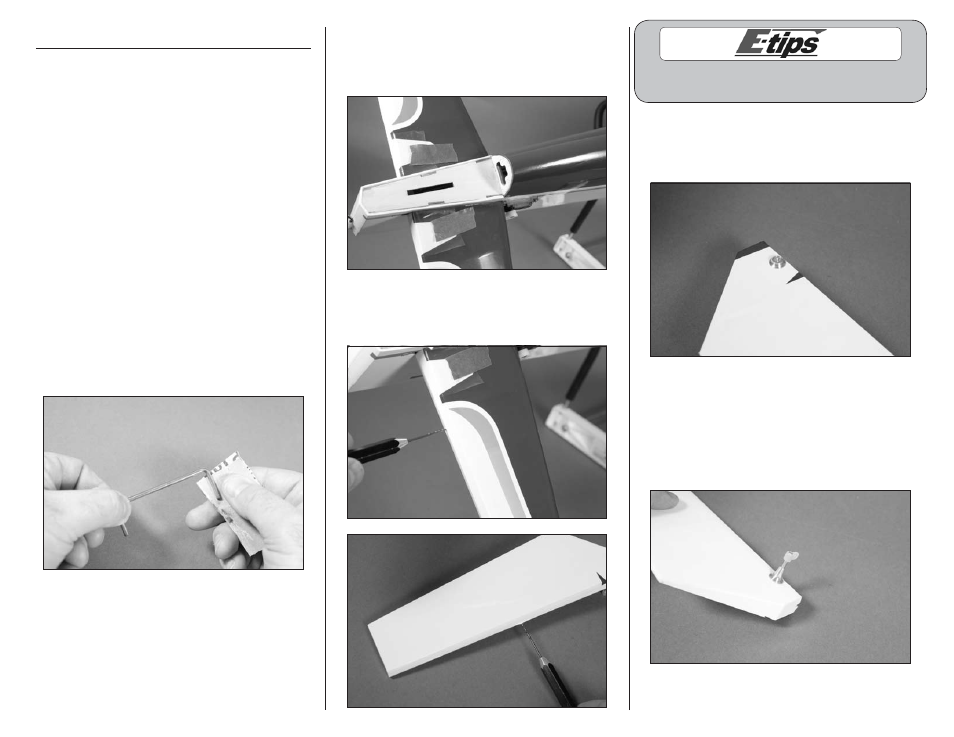 E-tips