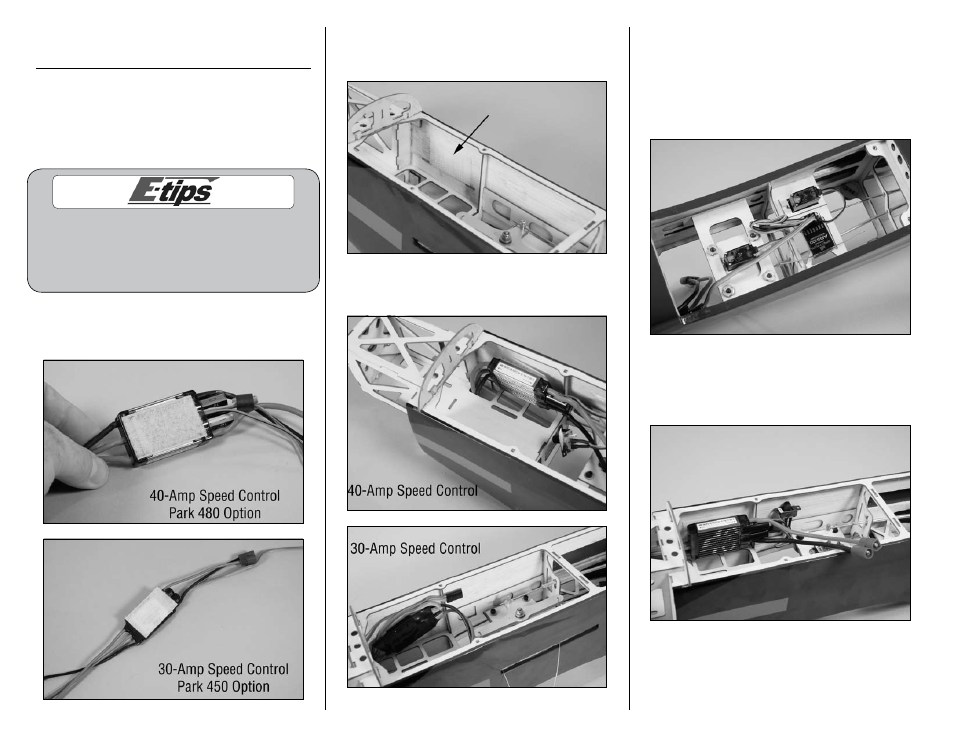 E-tips

40-Amp Speed Control
Park 480 Option

30-Amp Speed Control
Park 450 Option

40-Amp Speed Control

30-Amp Speed Control