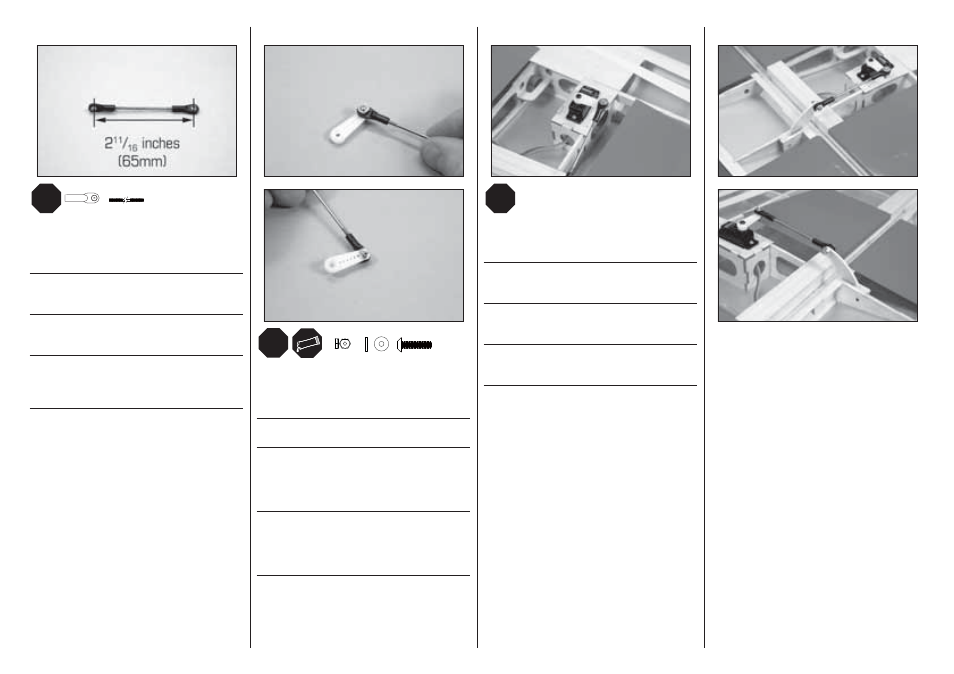 $2^{11}/_{16}$ inches
(65mm)