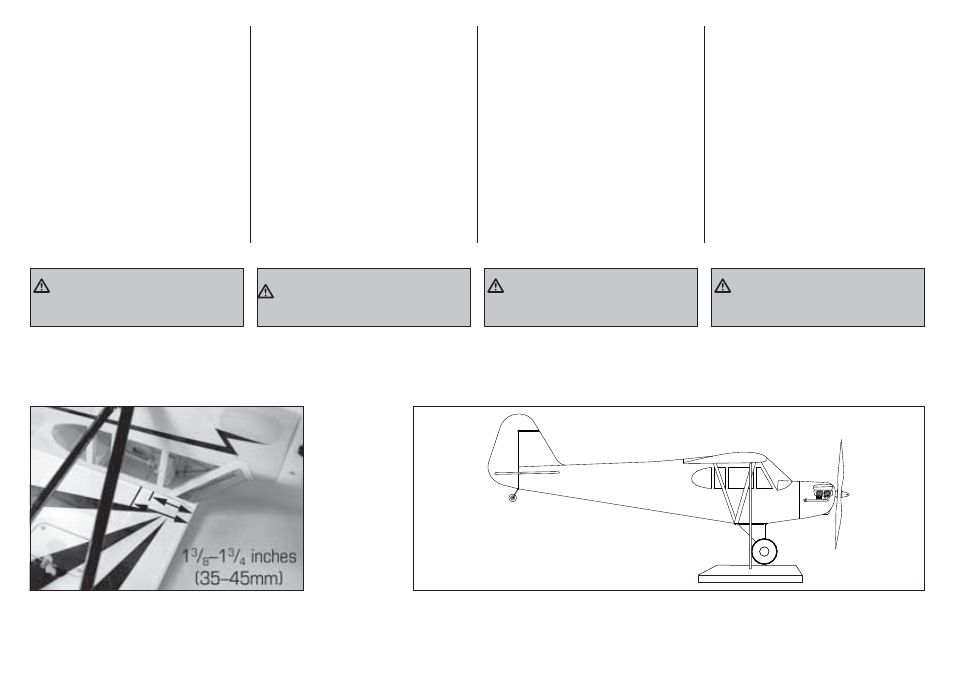 $1\frac{3}{8}$–$1\frac{3}{4}$ inches (35–45mm)