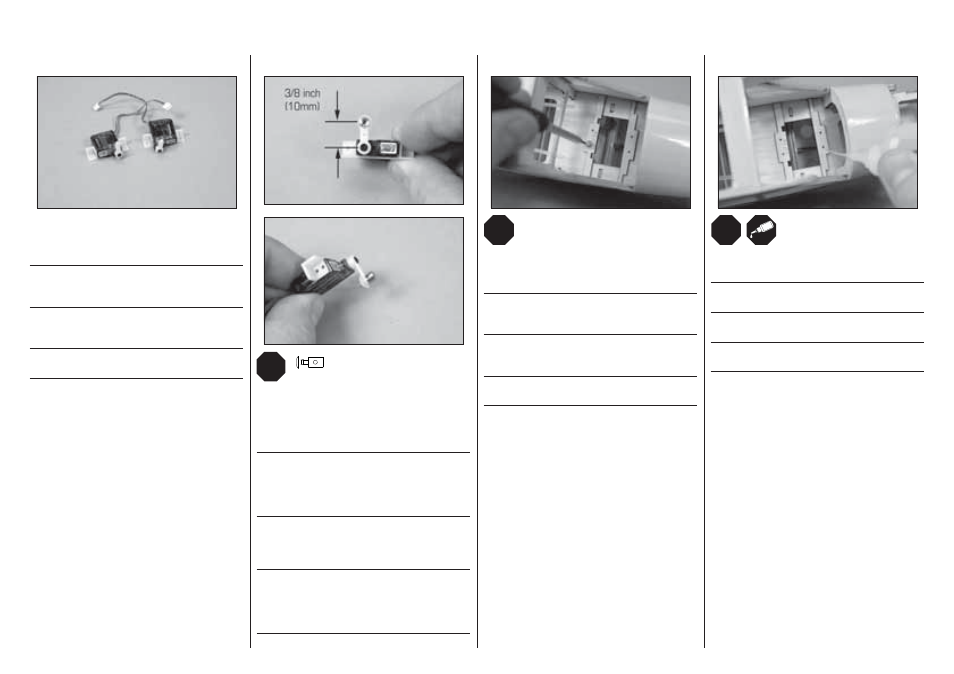 3/8 inch
(10mm)