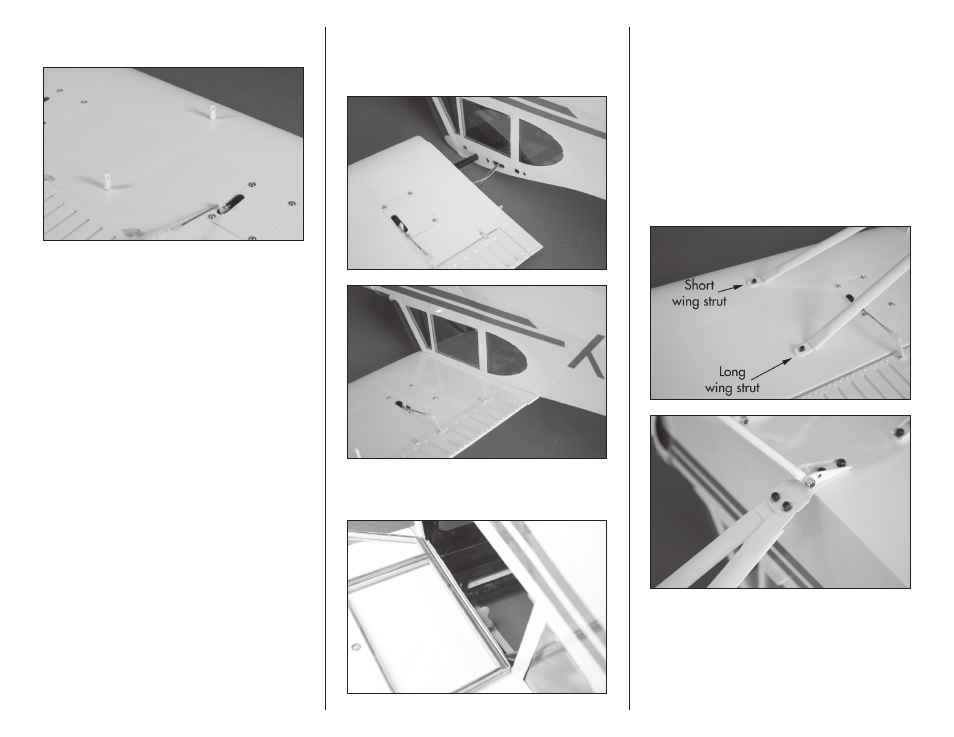 Short
wing strut

Long
wing strut