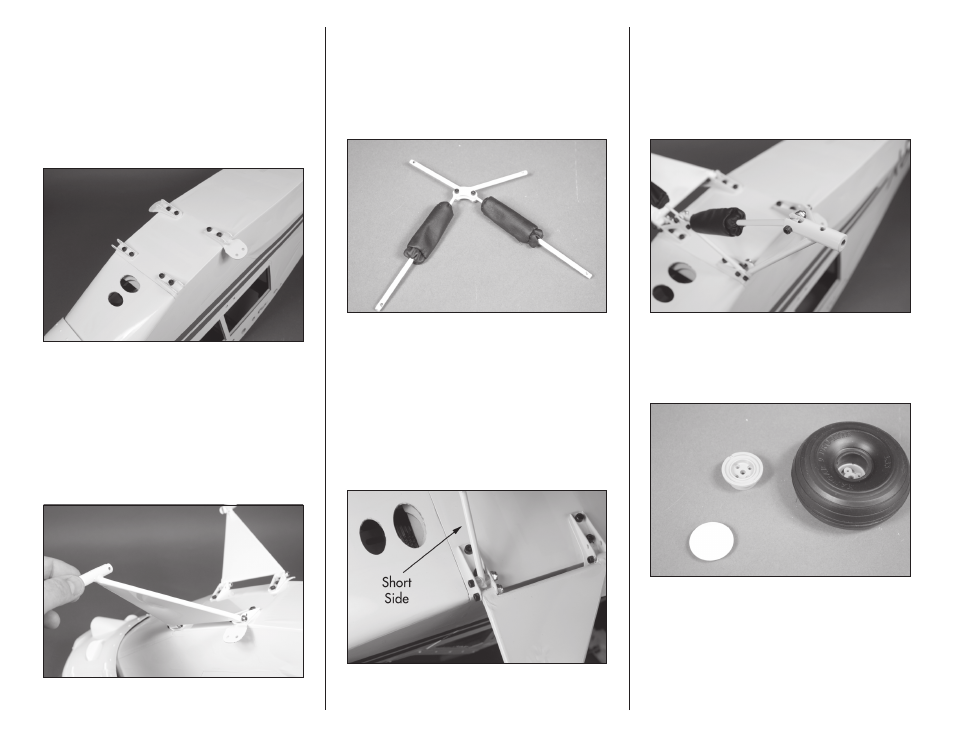 Short Side