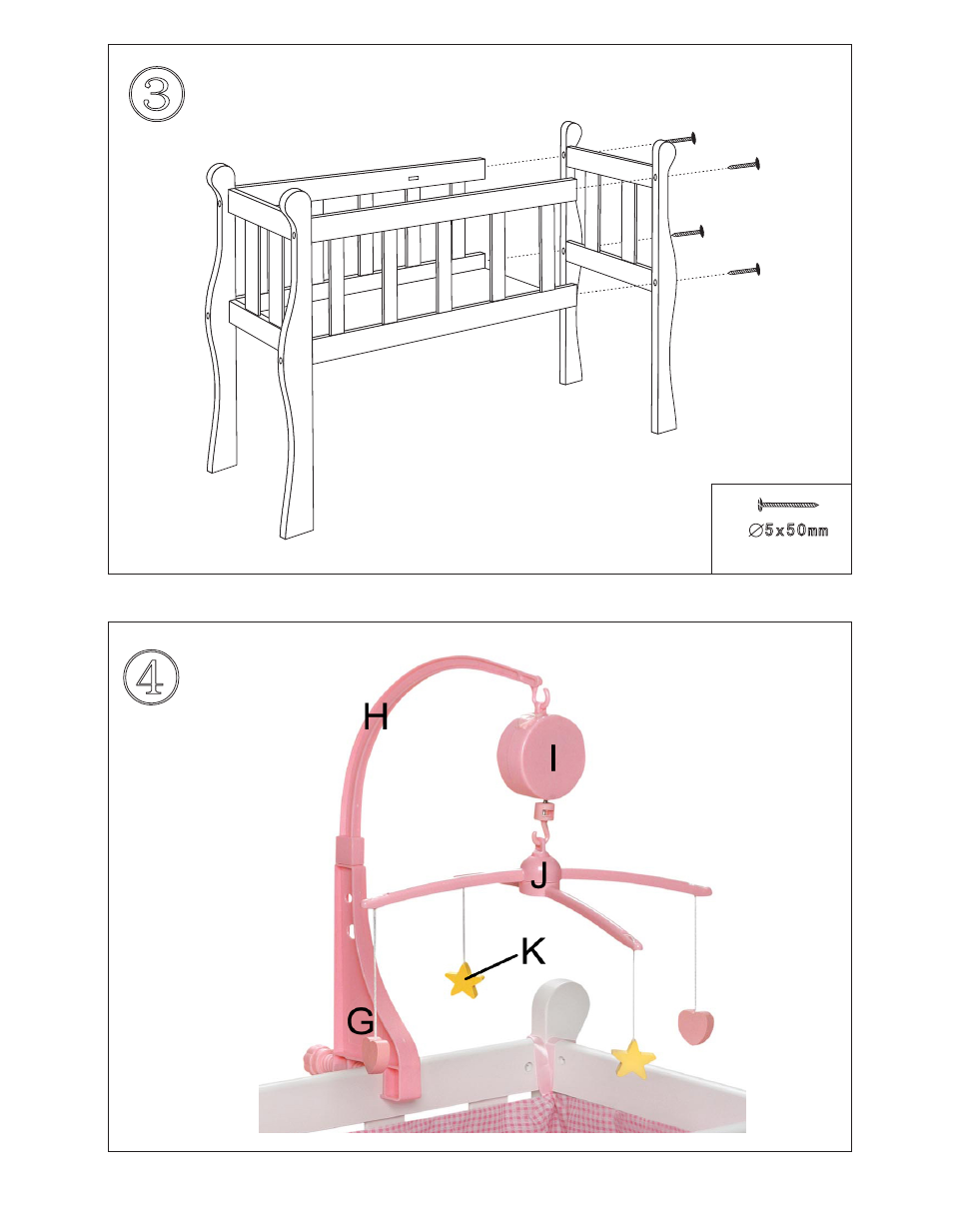 ③

∅5x50mm

④

H

I

J

K

G