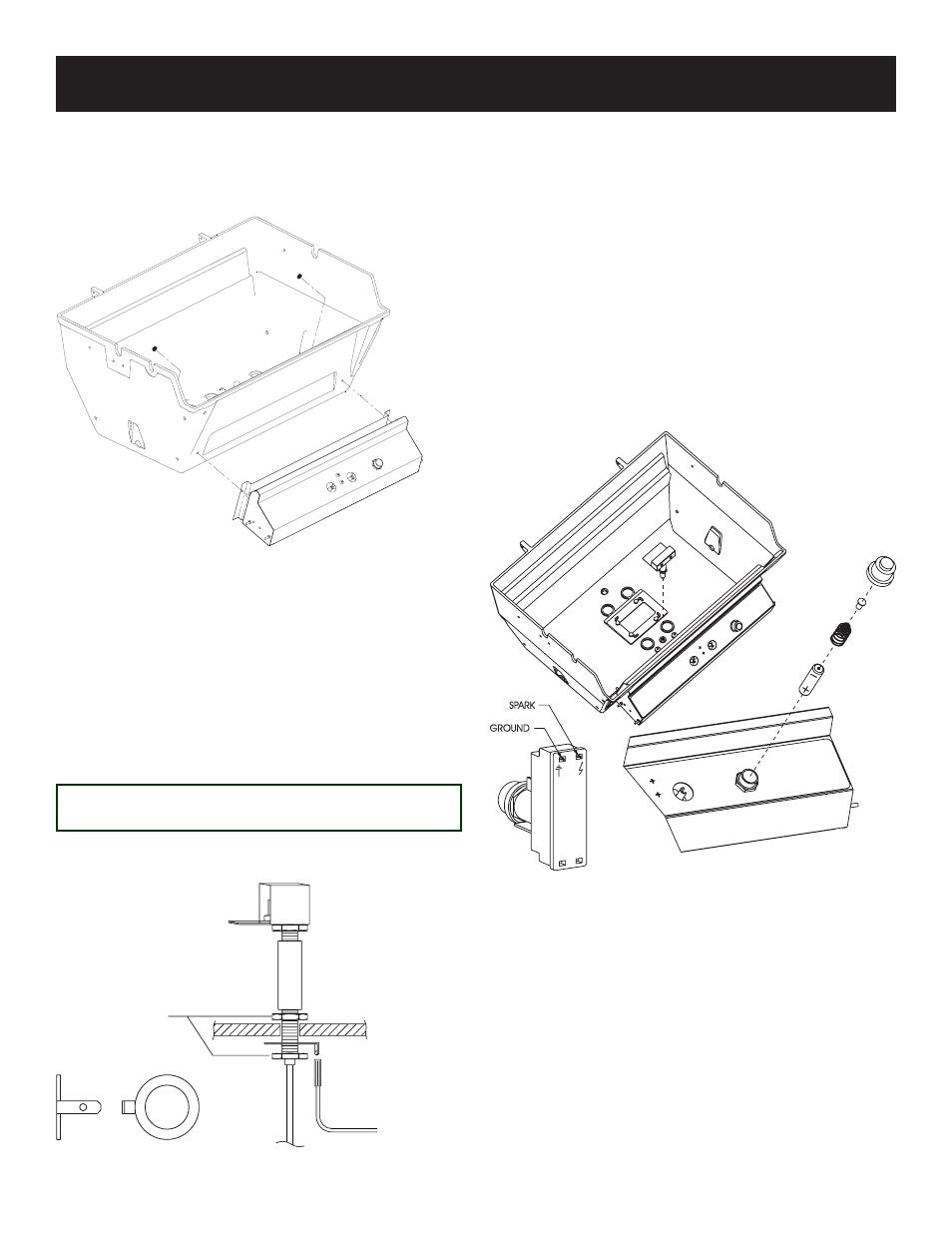 SPARK
GROUND