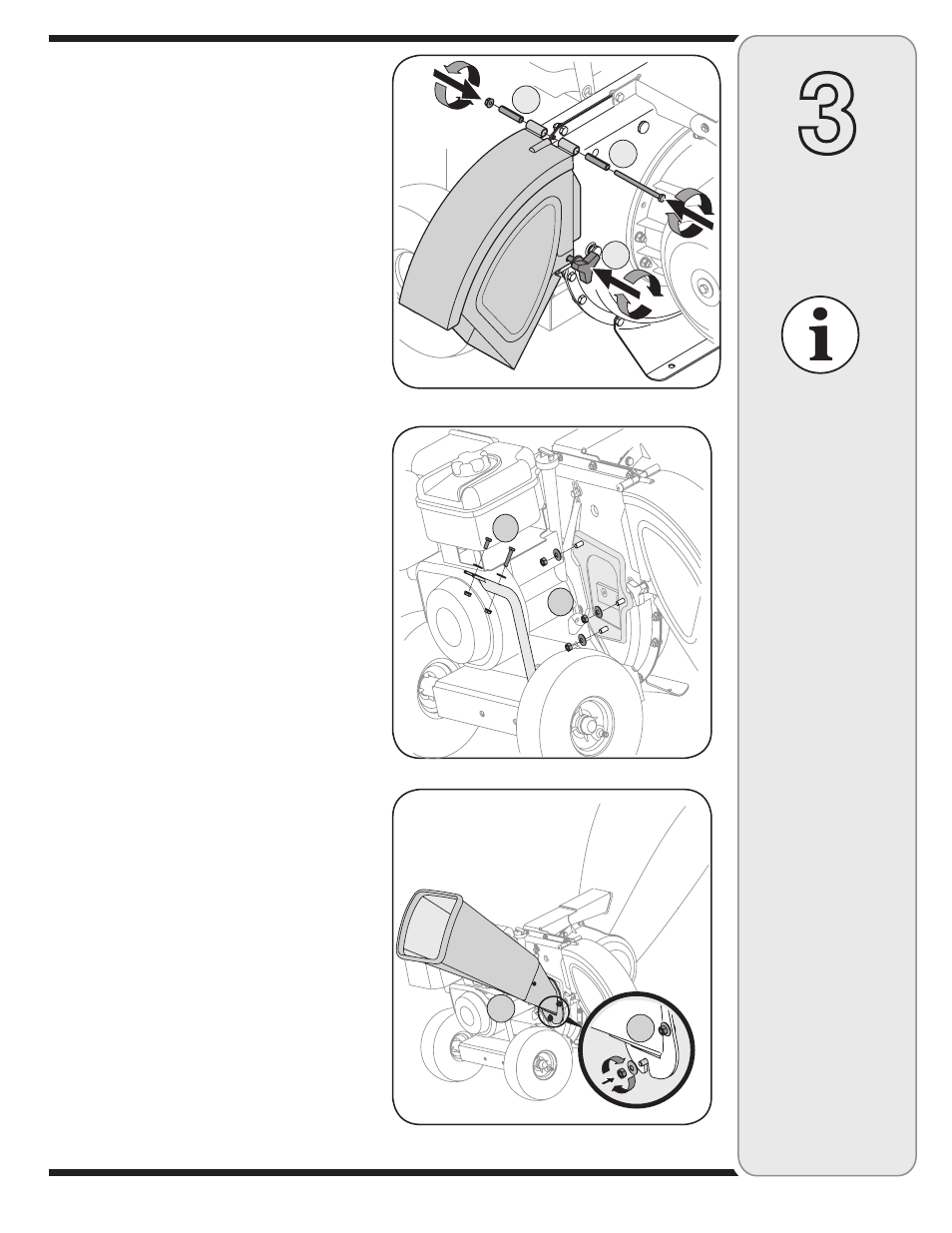 3

i