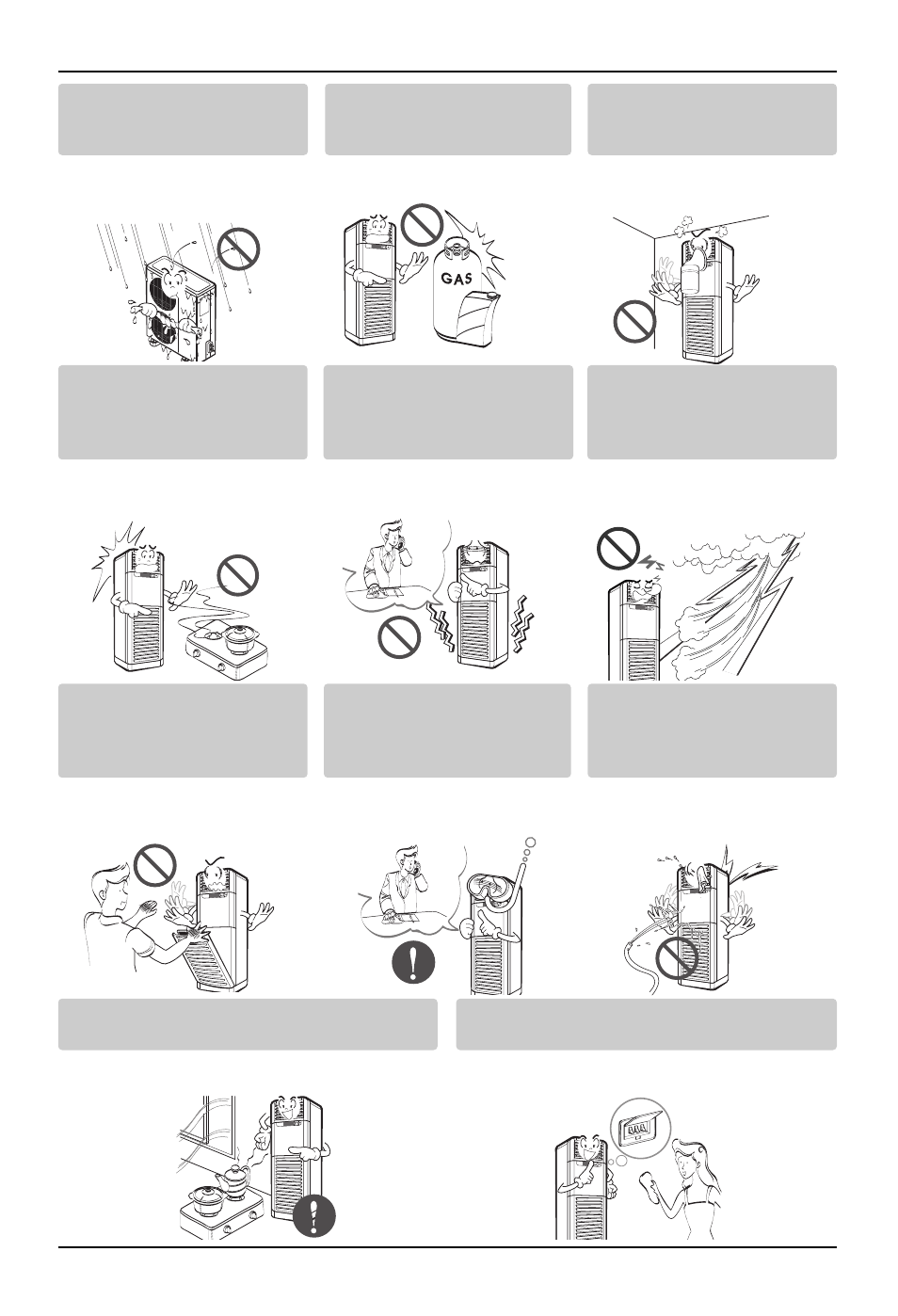 GAS