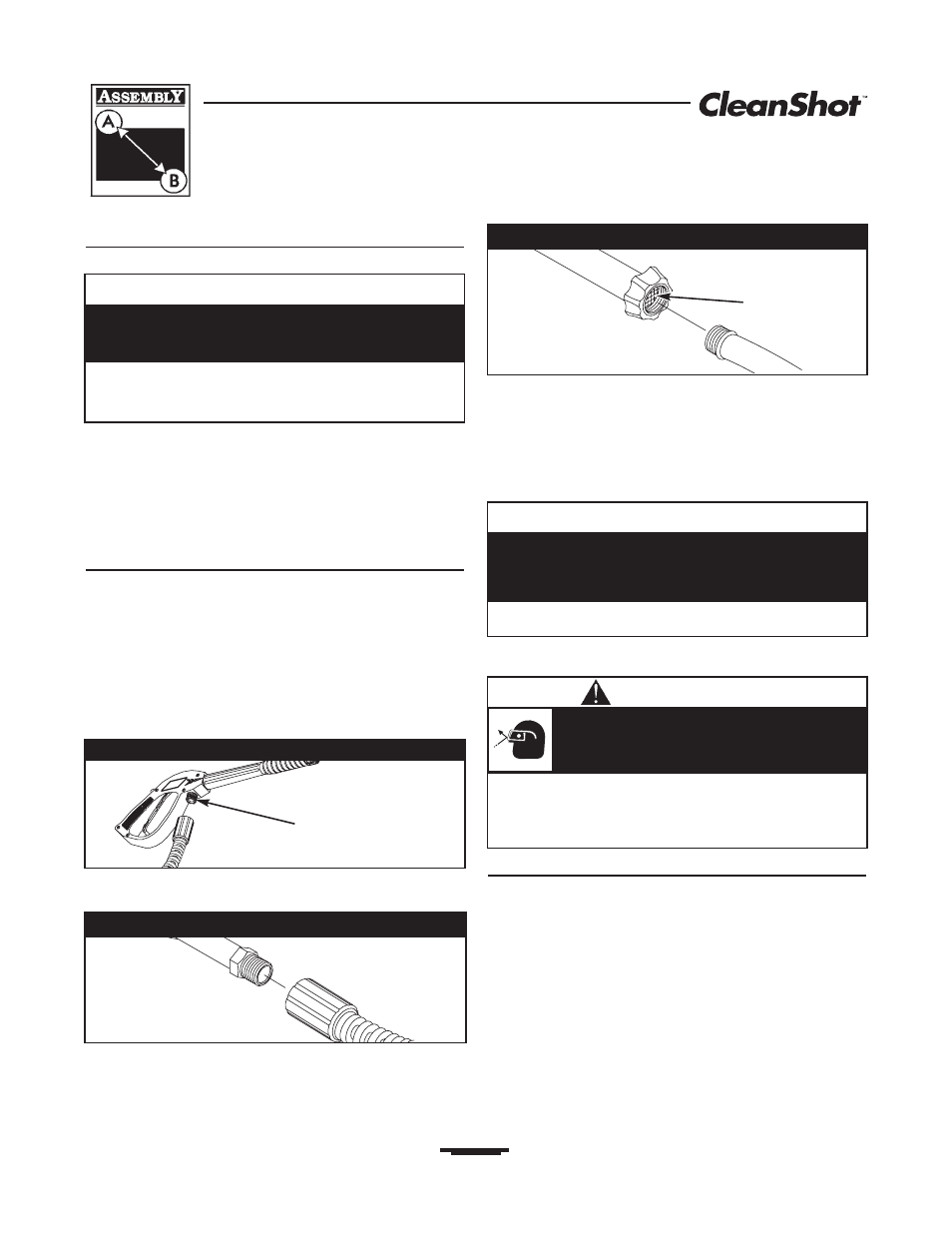 ASSEMBLY

A

B

CleanShot™