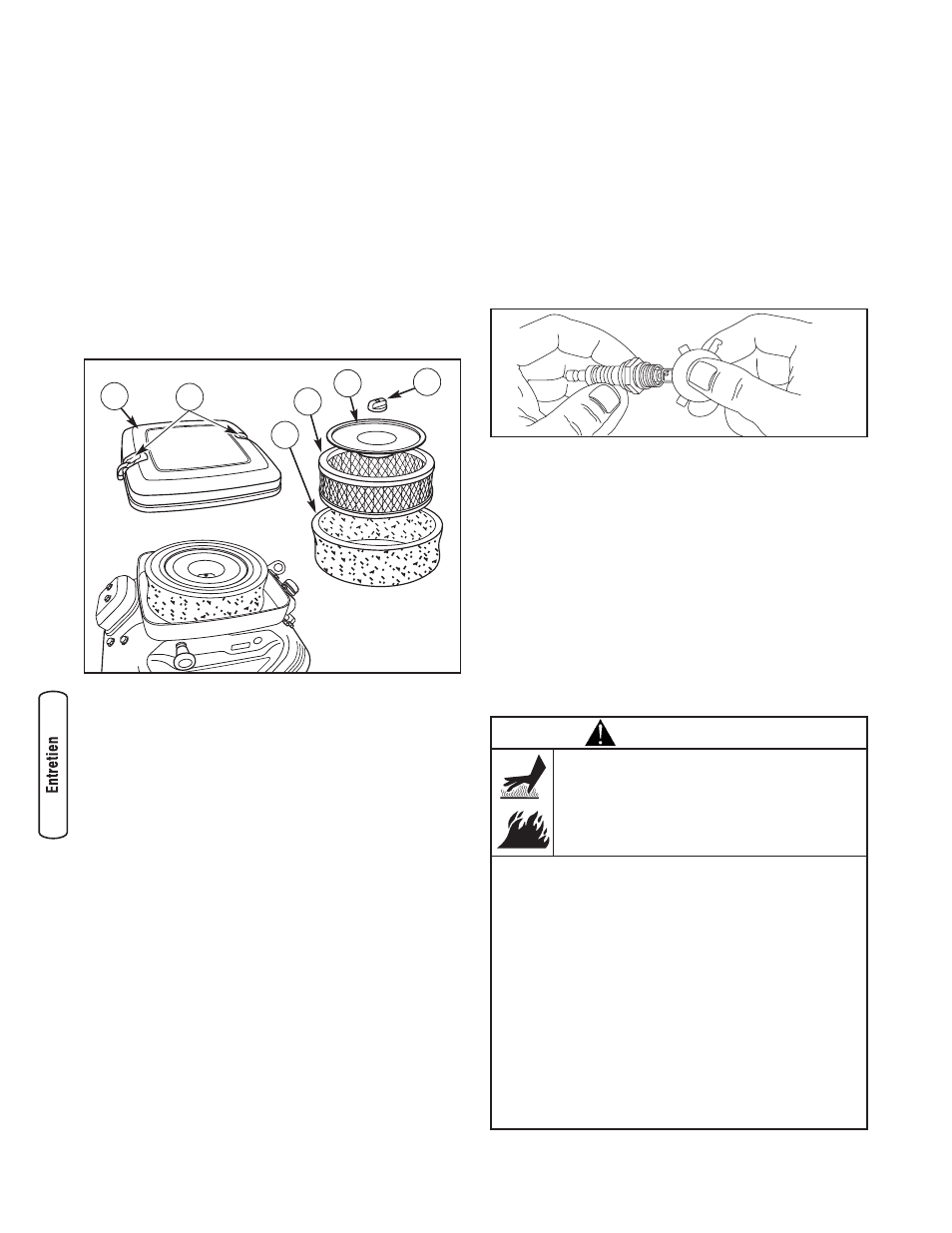 Entretien