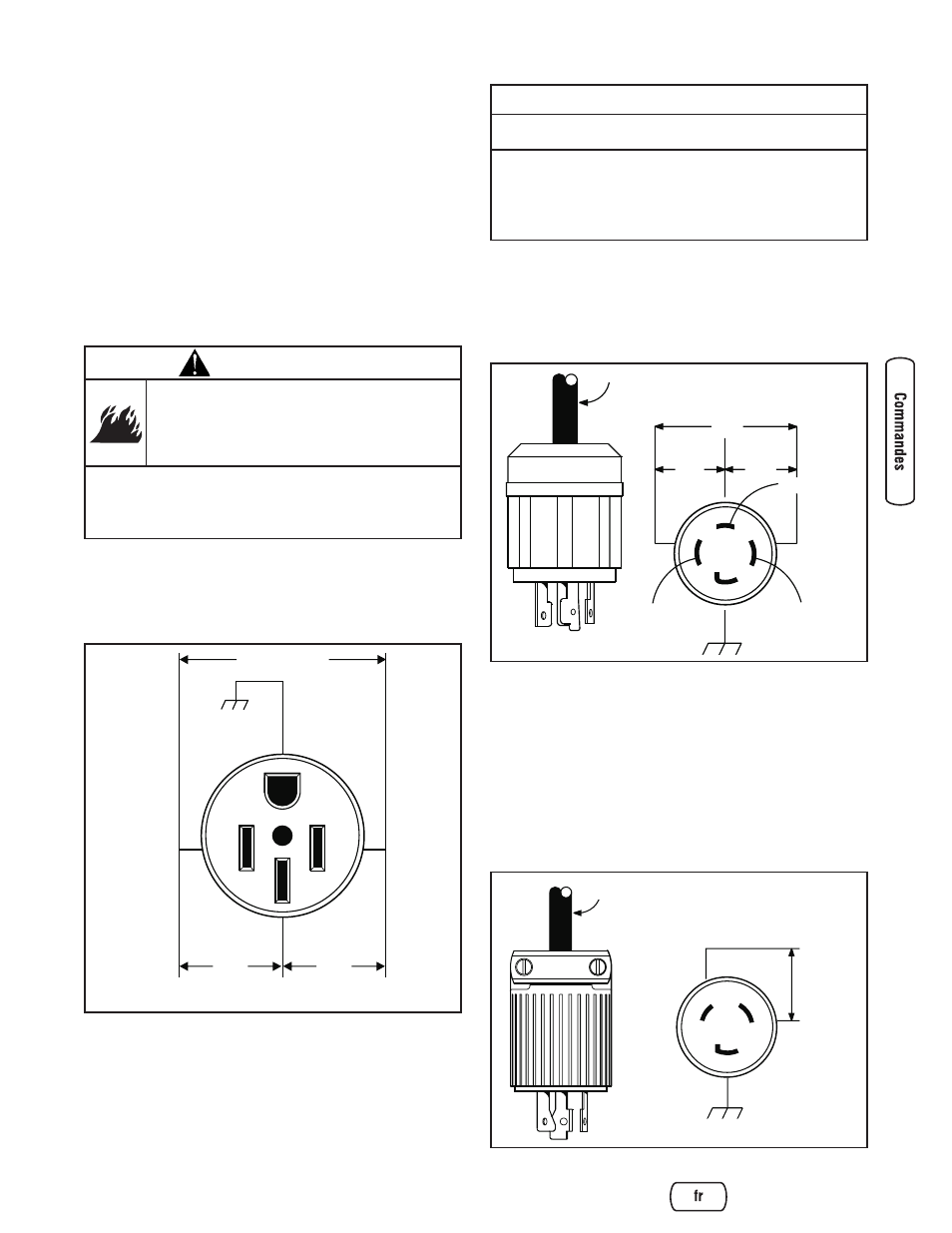 Commandes

fr