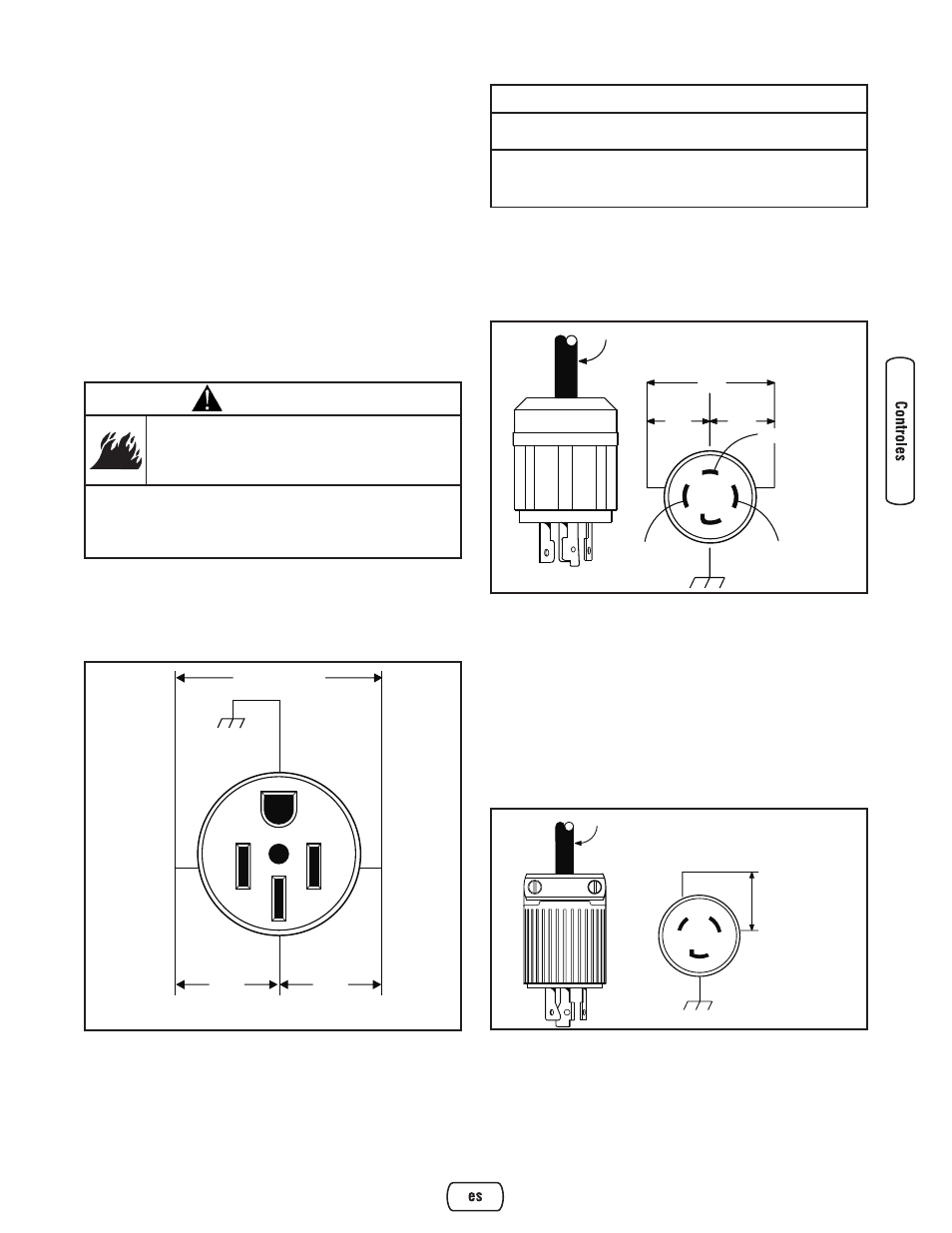 Controles

es