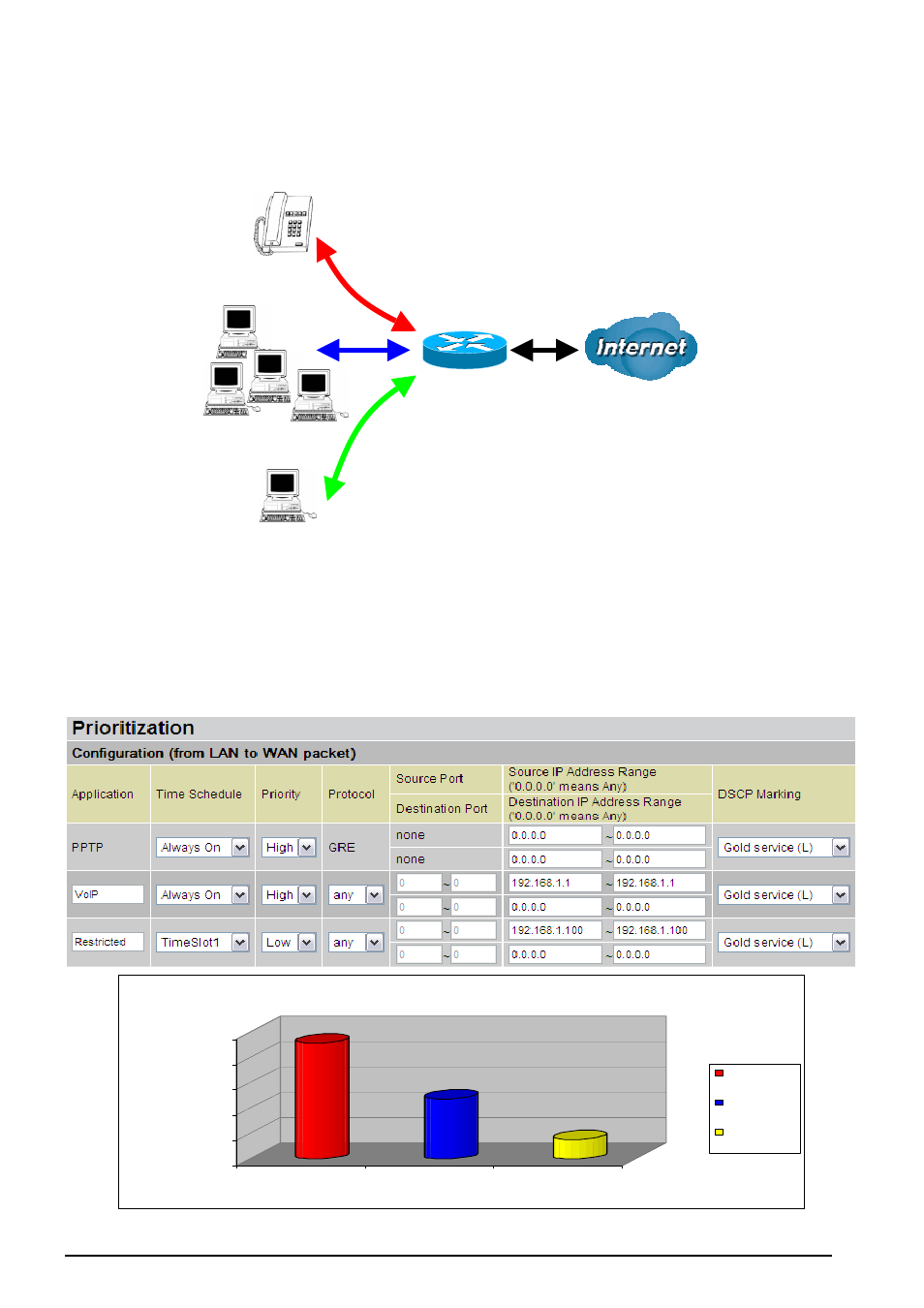 Internet

Prioritization

Configuration (from LAN to WAN packet)

| Application | Time Schedule | Priority | Protocol | Source Port / Destination Port | Source IP Address Range ('0.0.0.0' means Any) / Destination IP Address Range ('0.0.0.0' means Any) | DSCP Marking |
|---|---|---|---|---|---|---|
| PPTP | Always On | High | GRE | none | 0.0.0.0 ~ 0.0.0.0 | Gold service (L) |
| | | | | none | 0.0.0.0 ~ 0.0.0.0 | |
| VoIP | Always On | High | any | 0 ~ 0 | 192.168.1.1 ~ 192.168.1.1 | Gold service (L) |
| | | | | 0 ~ 0 | 0.0.0.0 ~ 0.0.0.0 | |
| Restricted | TimeSlot1 | Low | any | 0 ~ 0 | 192.168.1.100 ~ 192.168.1.100 | Gold service (L) |
| | | | | 0 ~ 0 | 0.0.0.0 ~ 0.0.0.0 | |