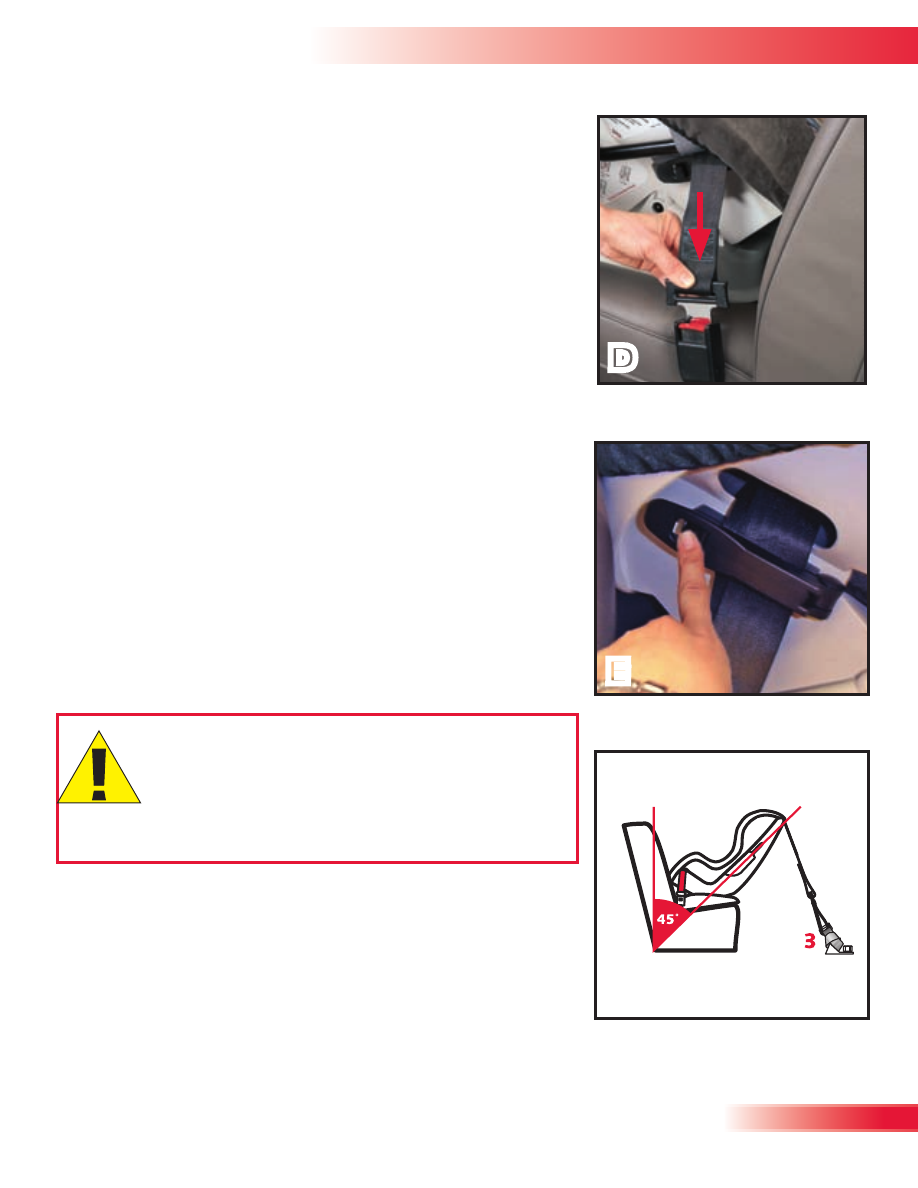 D

E

45°

3