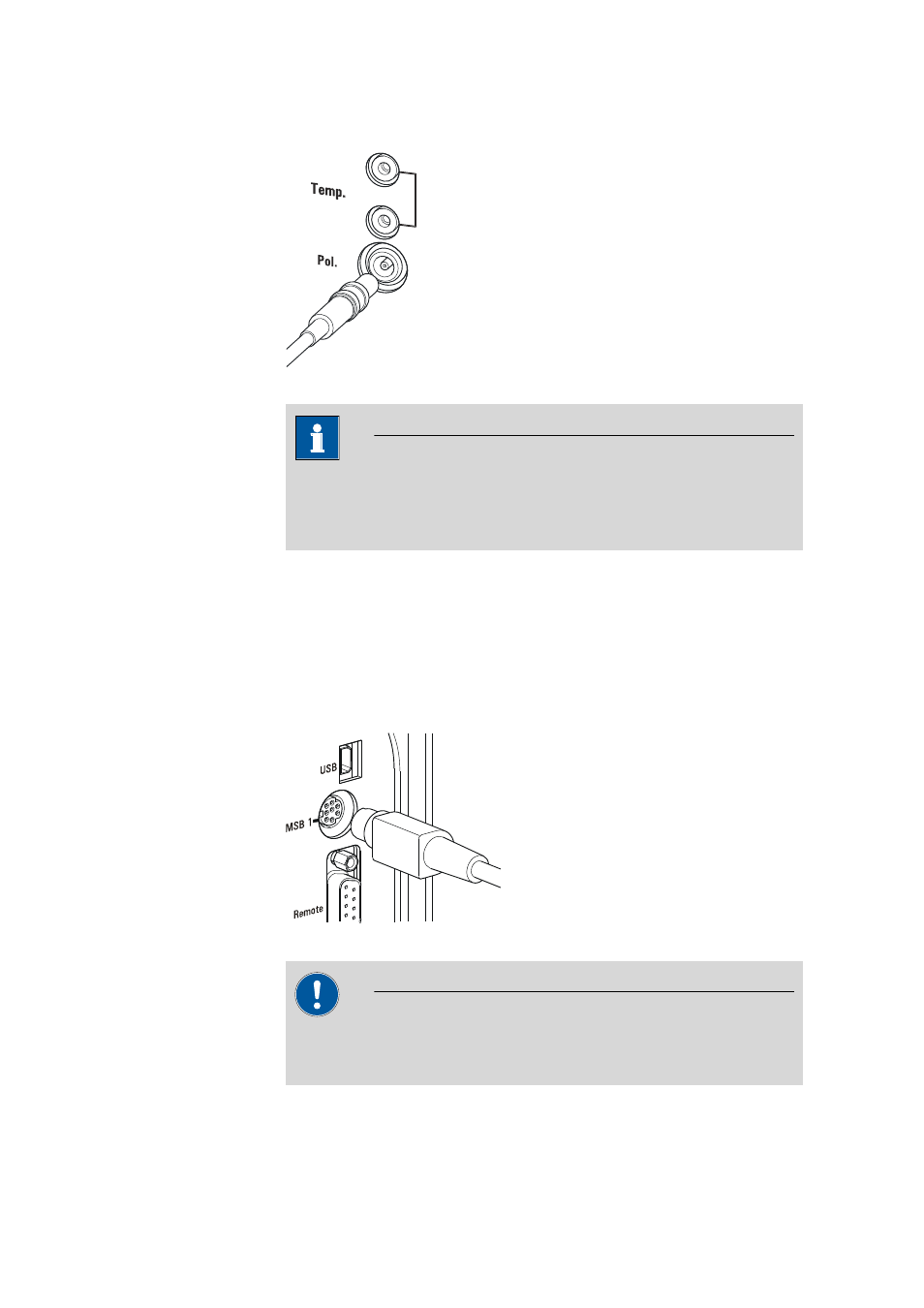 Temp.

Pol.

USB

MSB 1

Remote