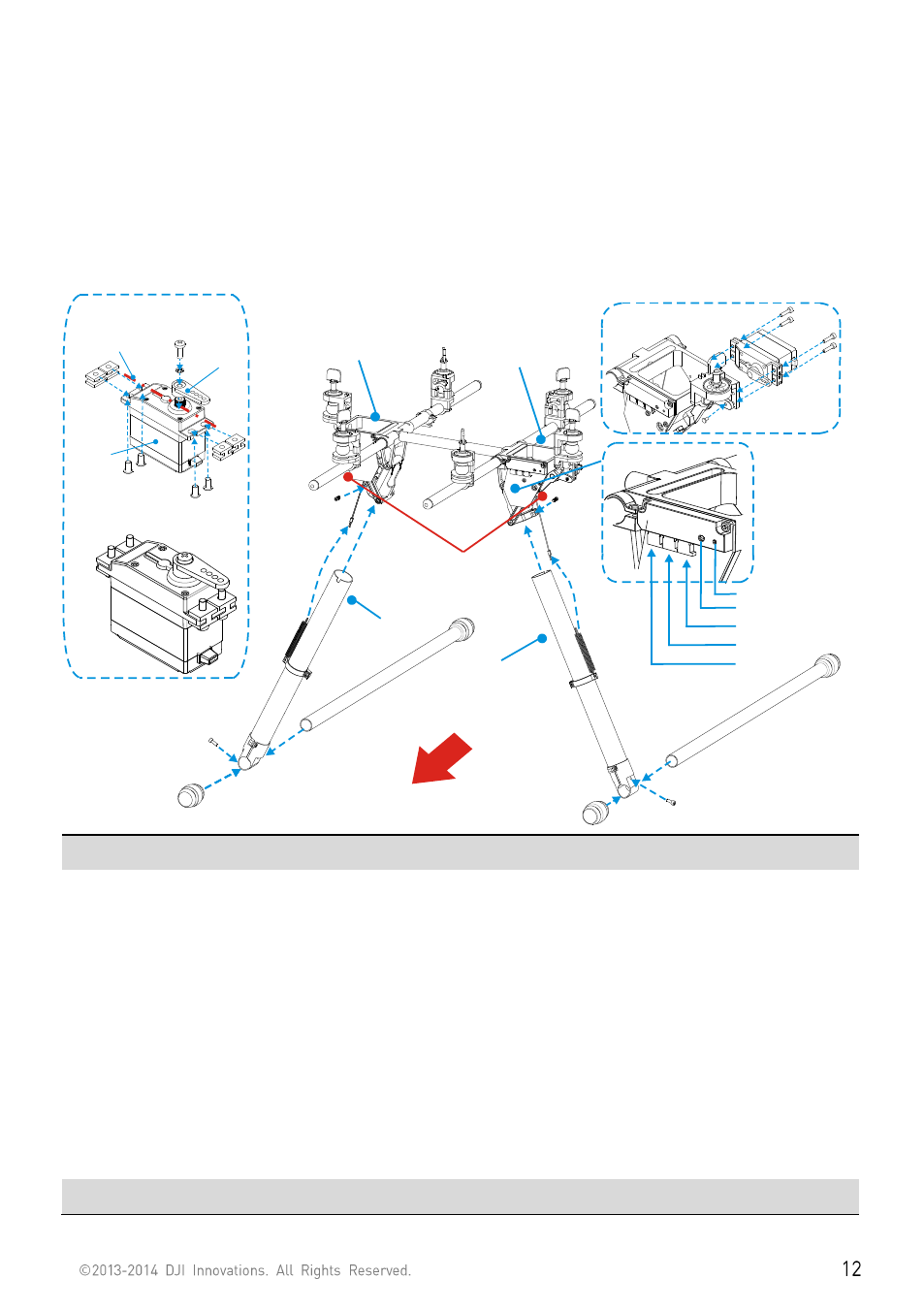 ©2013-2014 DJI Innovations. All Rights Reserved.

12