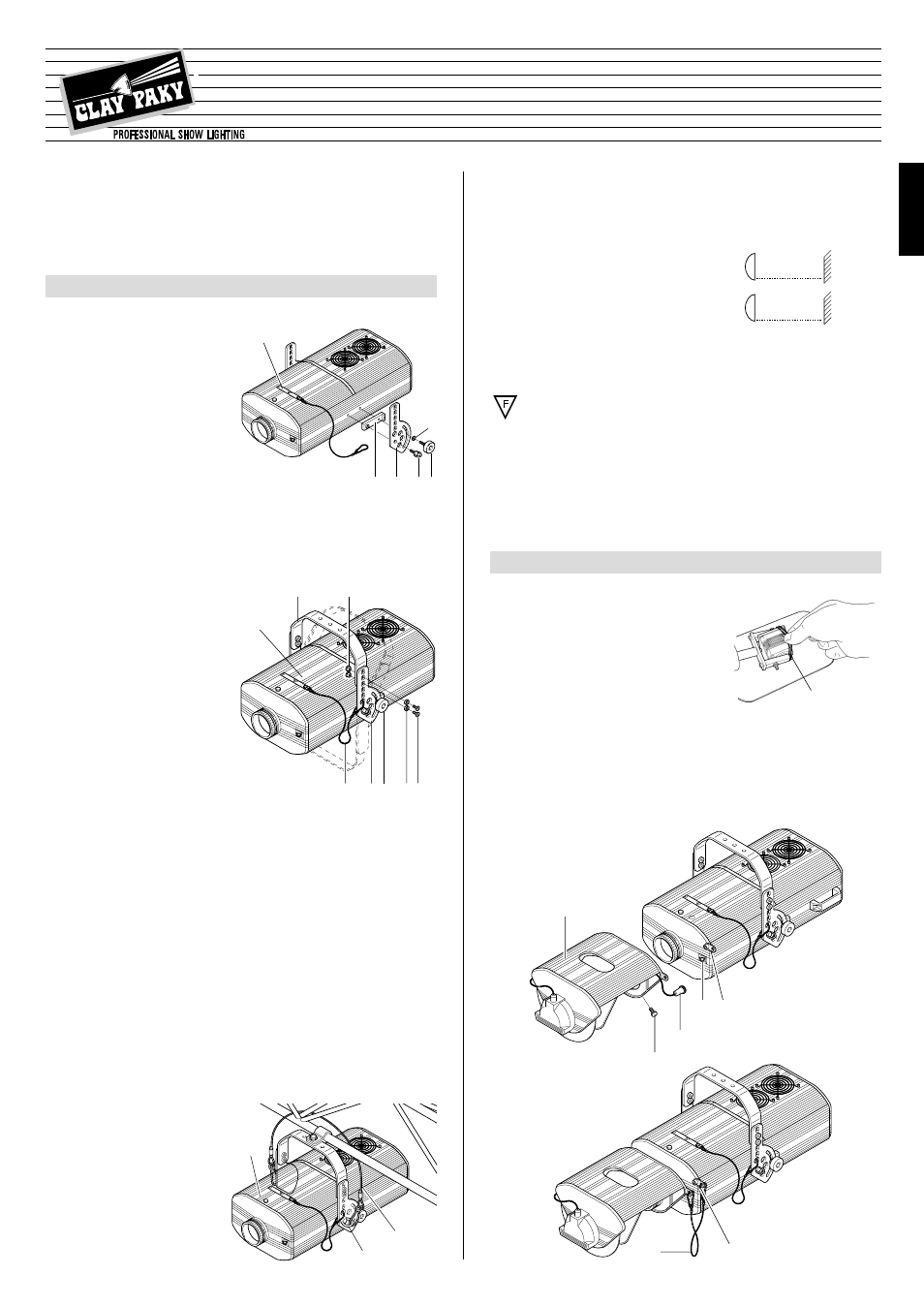 CLAY PAKY

PROFESSIONAL SHOW LIGHTING

F