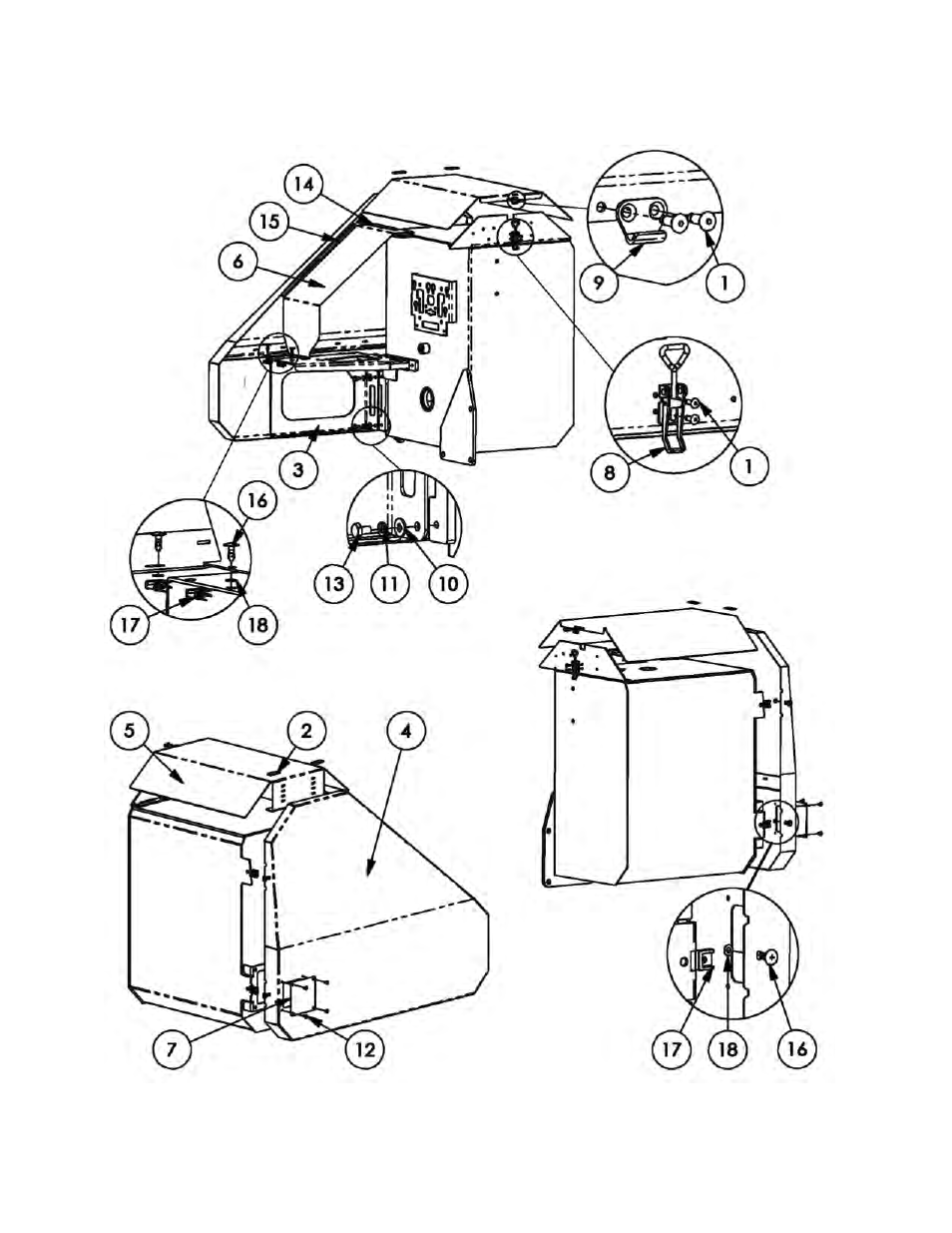 14
15
6
9
1
8
1
3
16
17
18
13
11
10
5
2
4
7
12
17
18
16