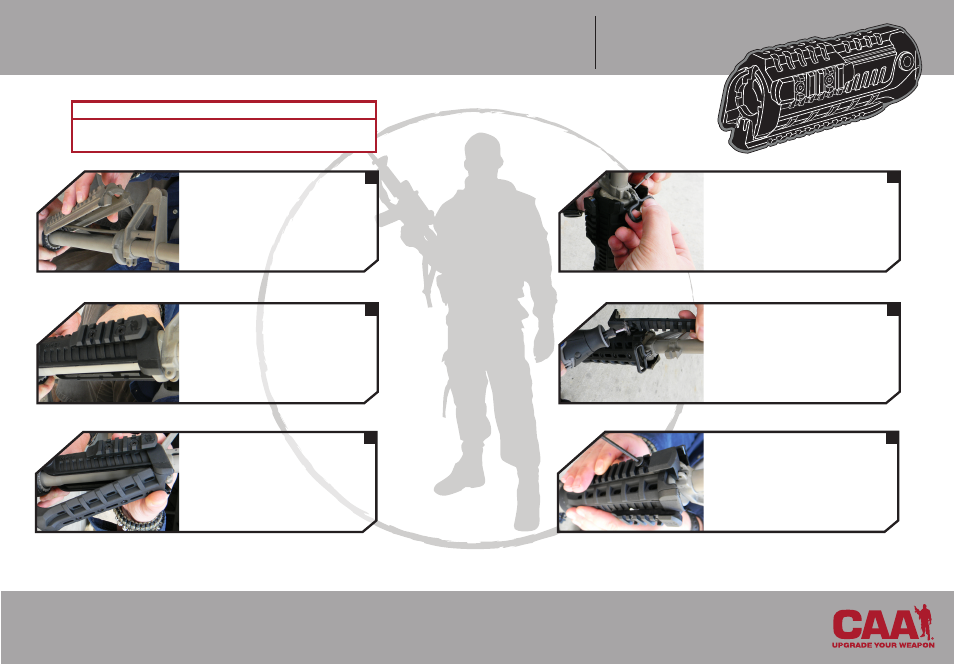 CAA
UPGRADE YOUR WEAPON