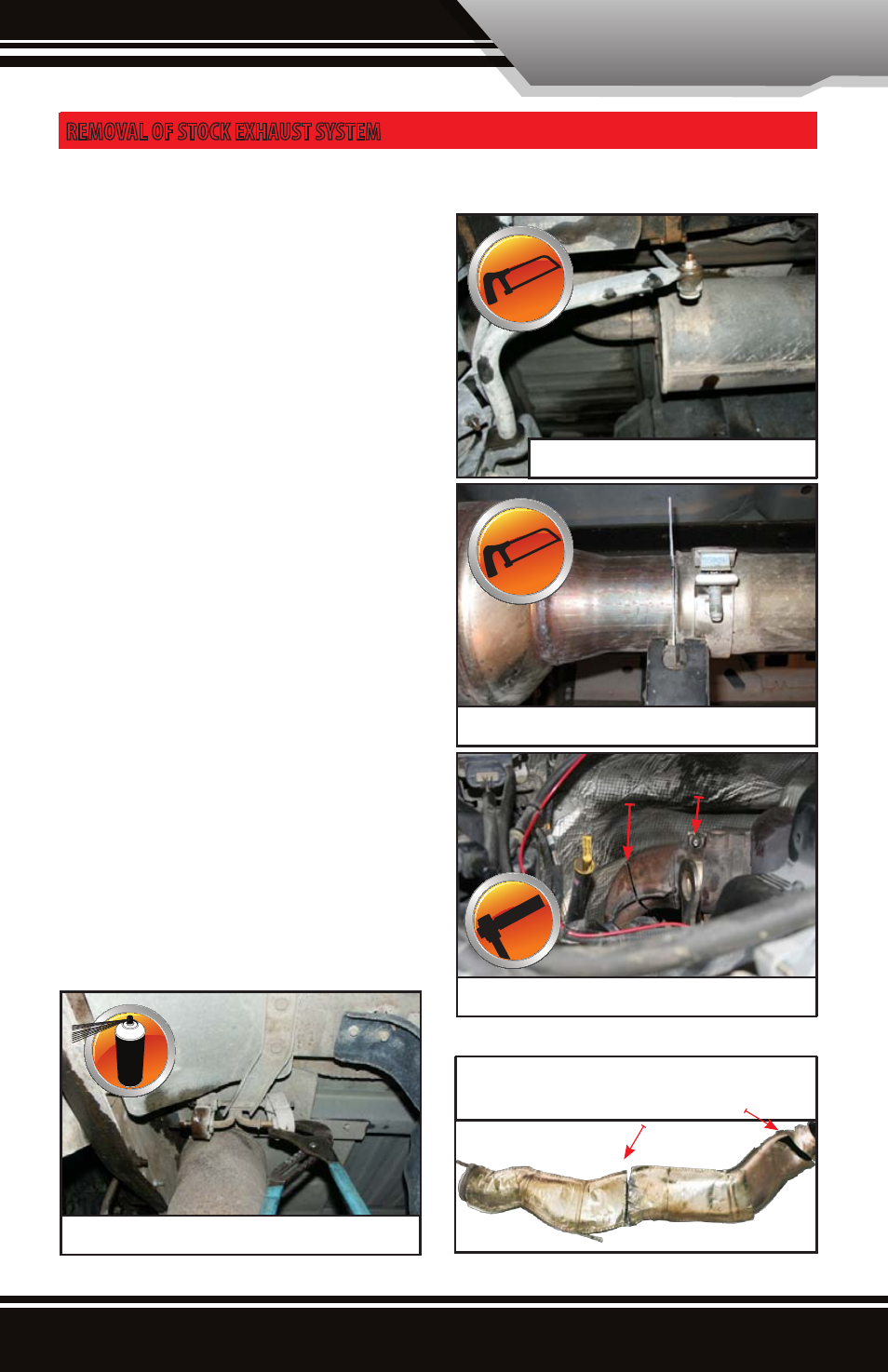 REMOVAL OF STOCK EXHAUST SYSTEM