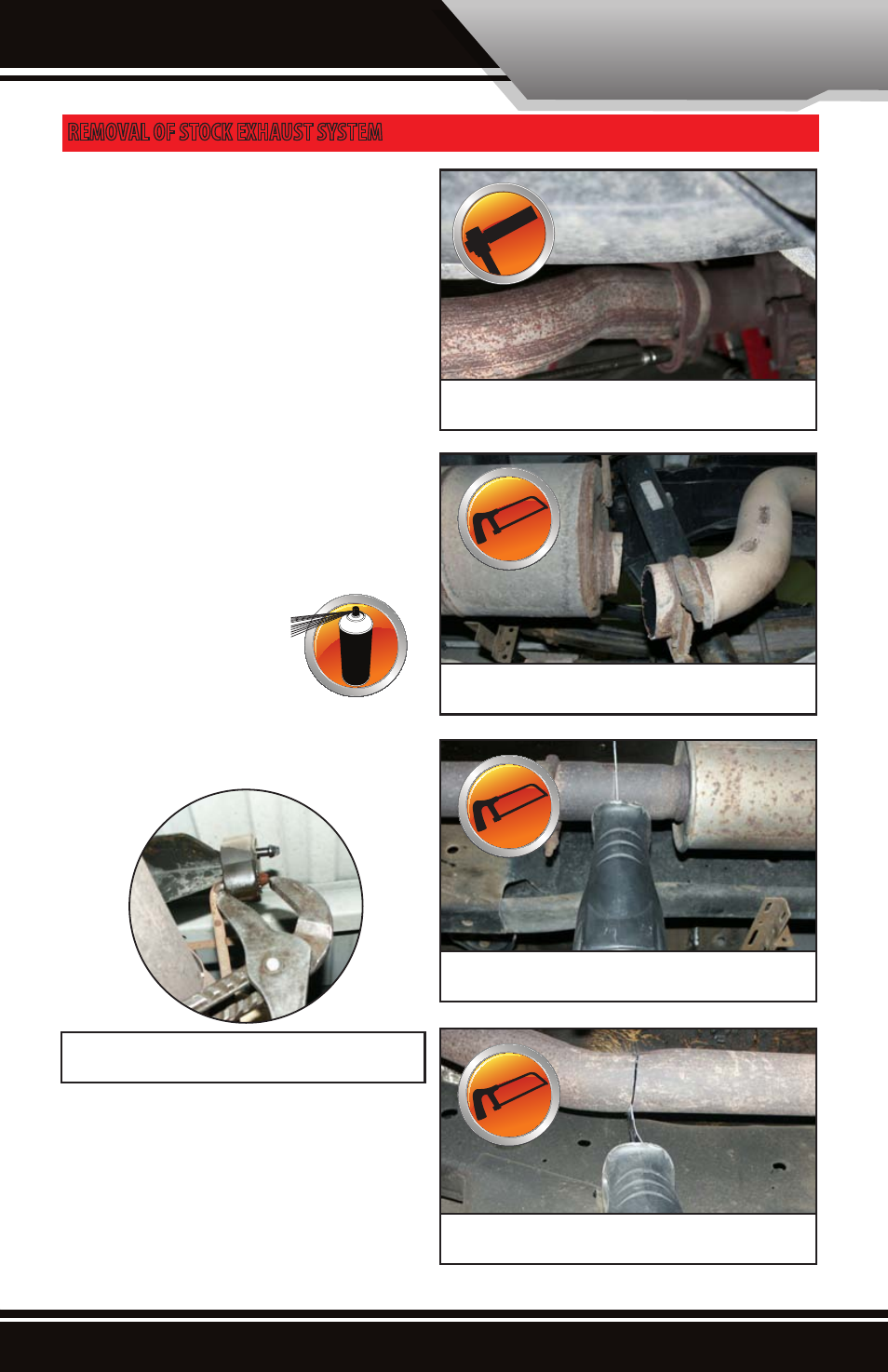 REMOVAL OF STOCK EXHAUST SYSTEM