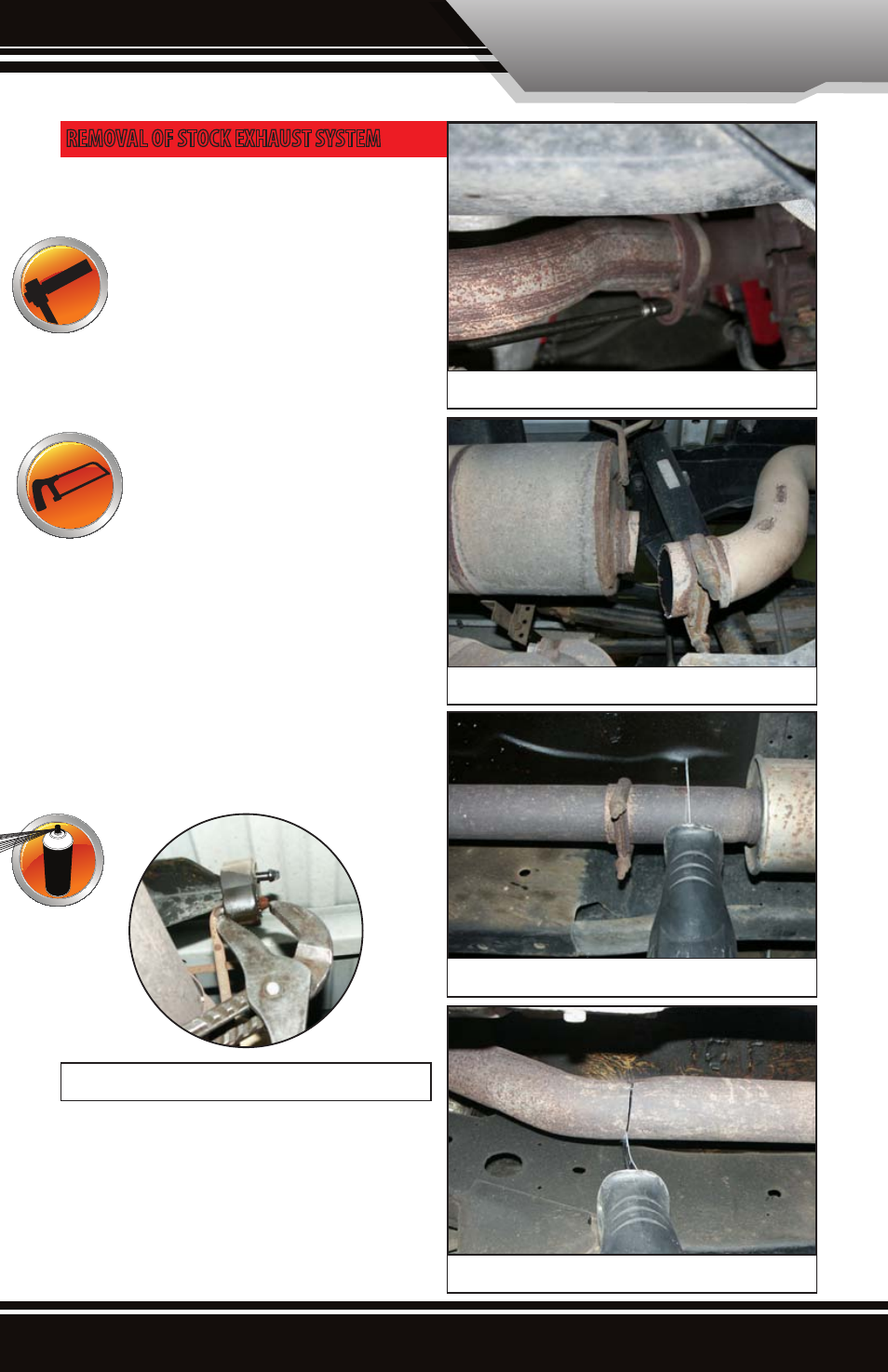 REMOVAL OF STOCK EXHAUST SYSTEM