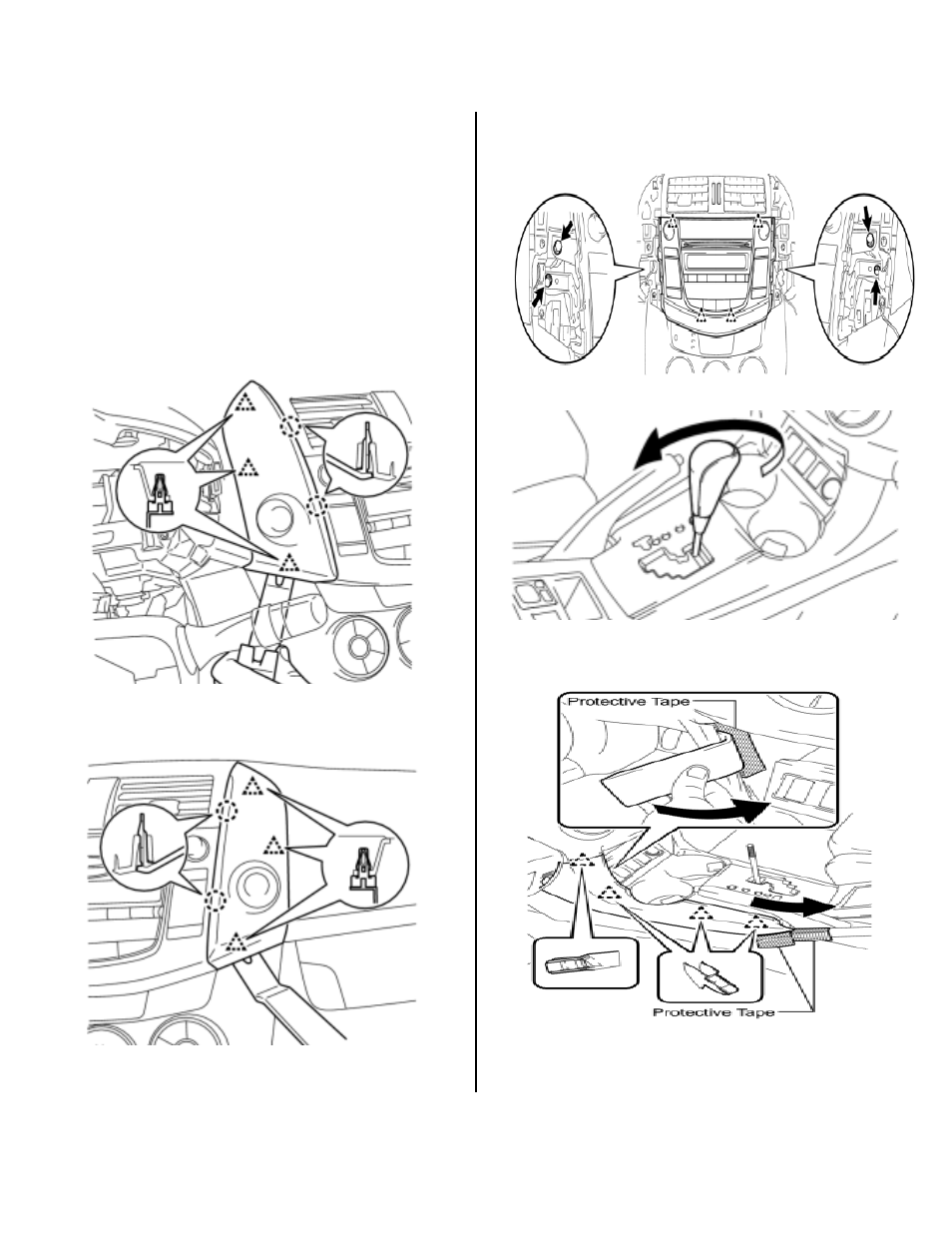 Protective Tape

Protective Tape