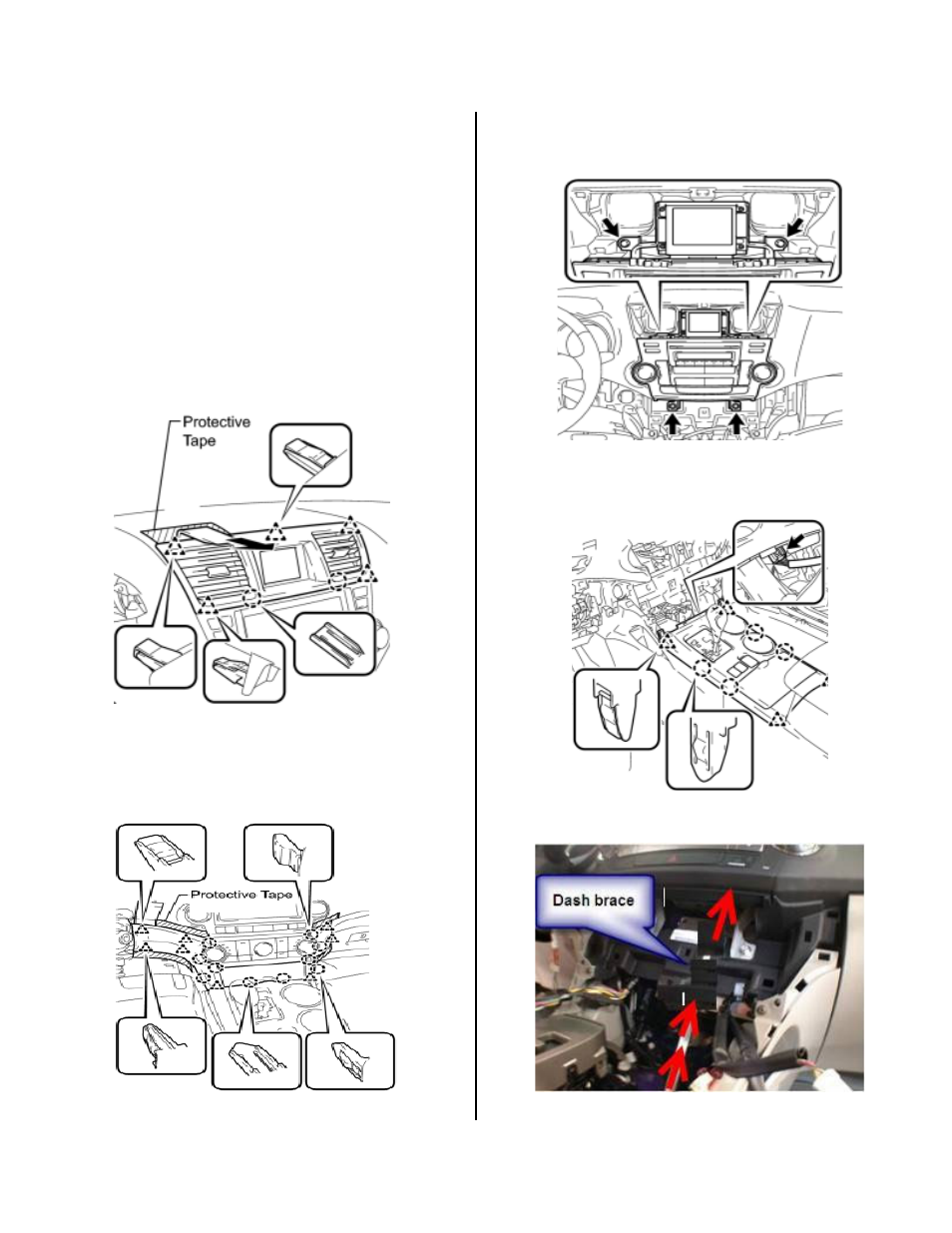 Protective Tape

Protective Tape

Dash brace