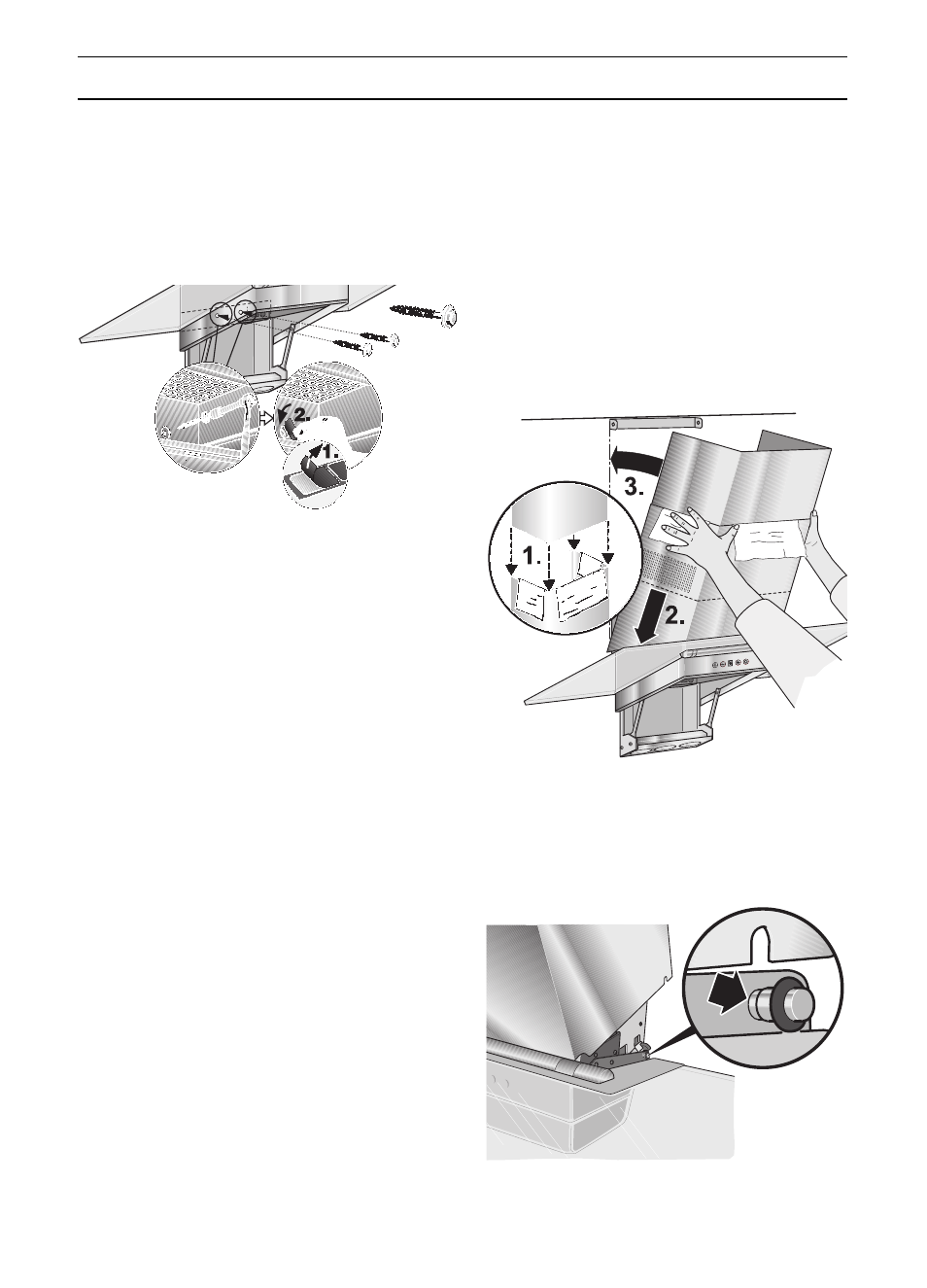 2.

1.

3.

1.

2.