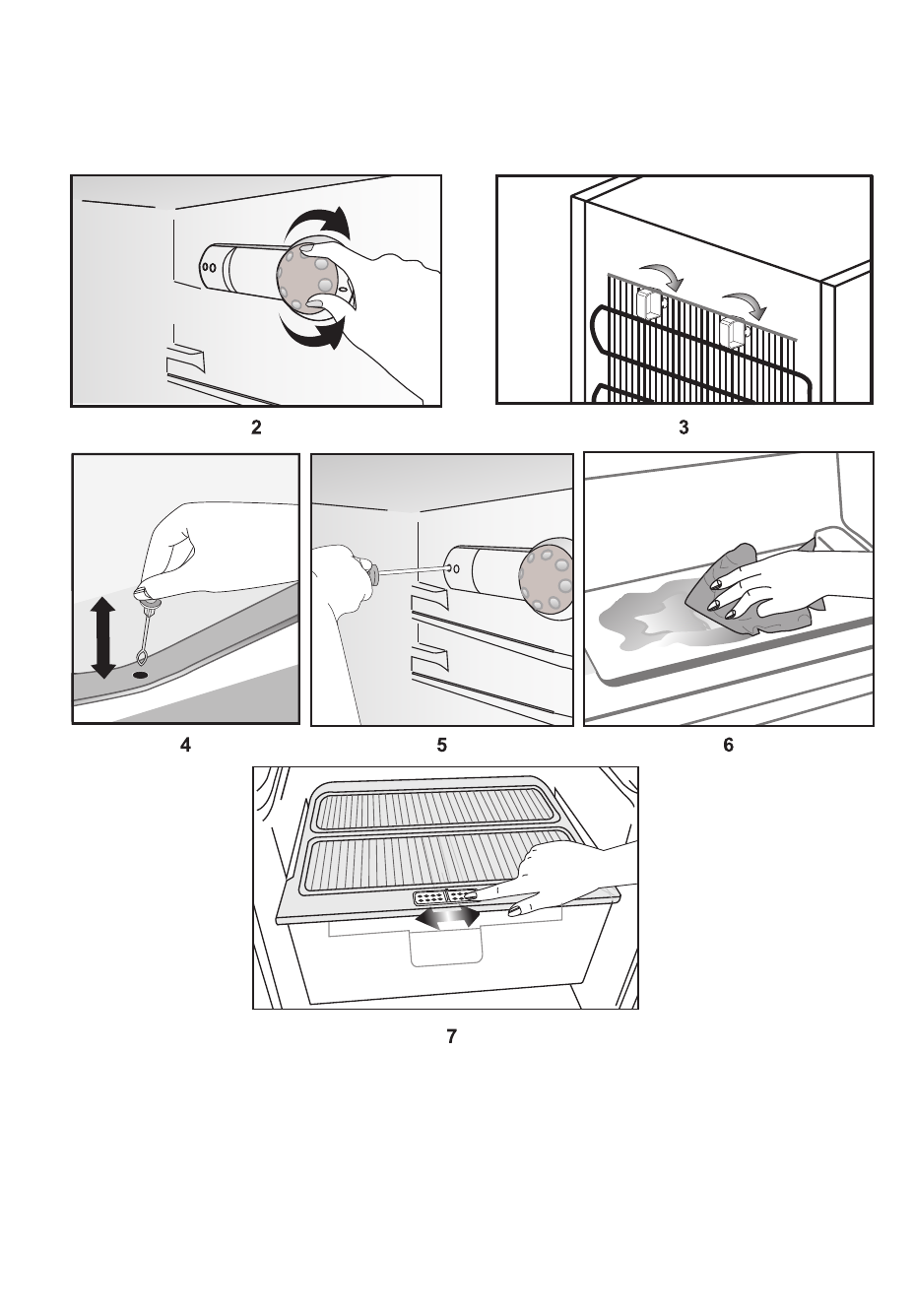 2

3

4

5

6

7