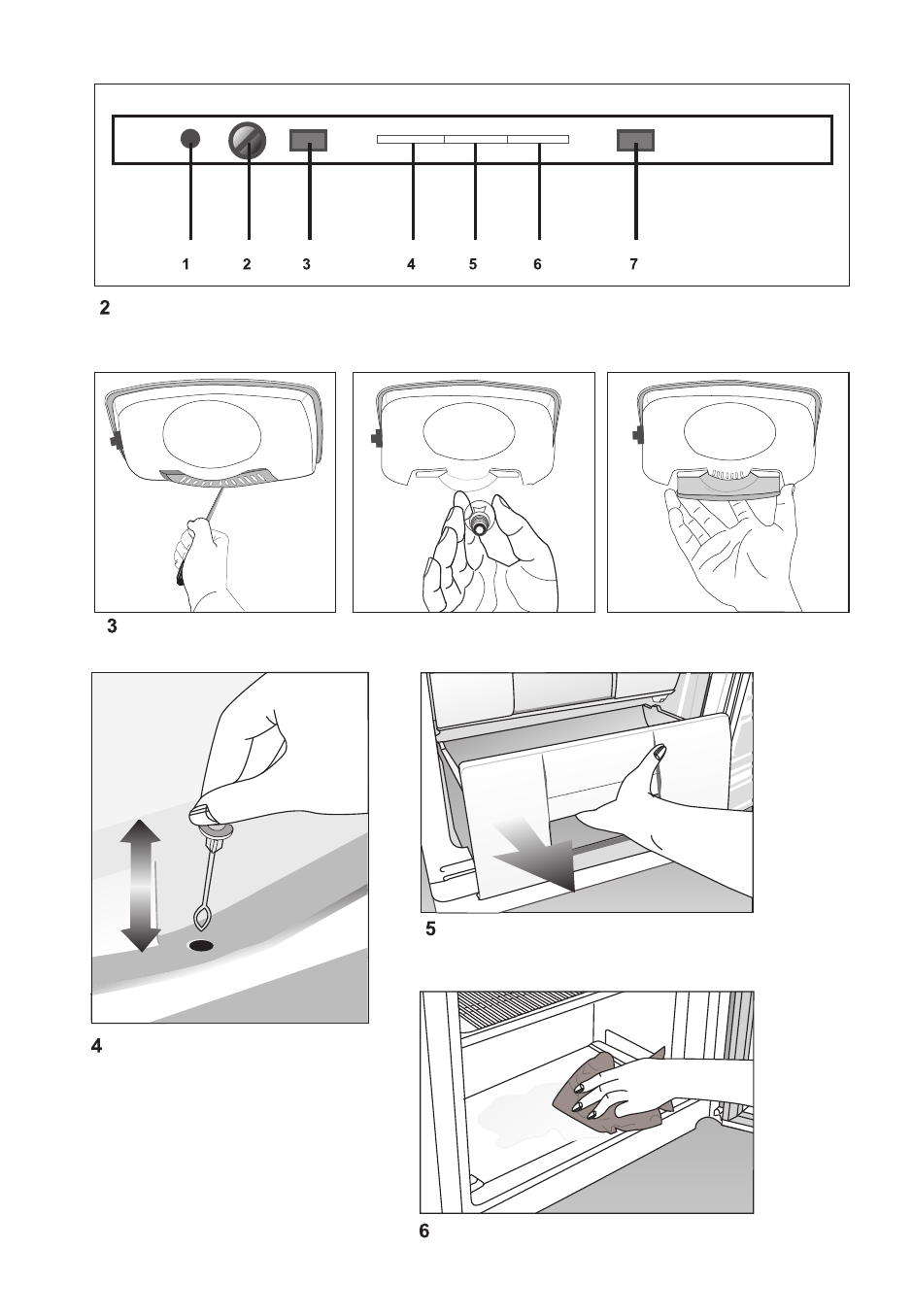 1 2 3 4 5 6 7

2

3

4

5

6